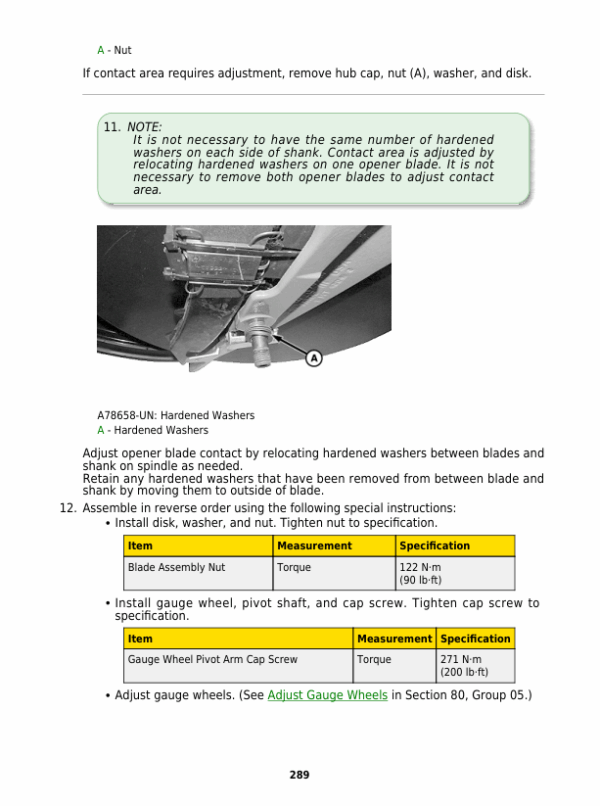 A - Nut

If contact area requires adjustment, remove hub cap, nut (A), washer, and disk.

11. NOTE:
It is not necessary to have the same number of hardened washers on each side of shank. Contact area is adjusted by relocating hardened washers on one opener blade. It is not necessary to remove both opener blades to adjust contact area.

A

A78658-UN: Hardened Washers
A - Hardened Washers

Adjust opener blade contact by relocating hardened washers between blades and shank on spindle as needed.
Retain any hardened washers that have been removed from between blade and shank by moving them to outside of blade.

12. Assemble in reverse order using the following special instructions:
• Install disk, washer, and nut. Tighten nut to specification.

| Item | Measurement | Specification |
|---|---|---|
| Blade Assembly Nut | Torque | 122 N·m (90 lb·ft) |

• Install gauge wheel, pivot shaft, and cap screw. Tighten cap screw to specification.

| Item | Measurement | Specification |
|---|---|---|
| Gauge Wheel Pivot Arm Cap Screw | Torque | 271 N·m (200 lb·ft) |

• Adjust gauge wheels. (See Adjust Gauge Wheels in Section 80, Group 05.)

289