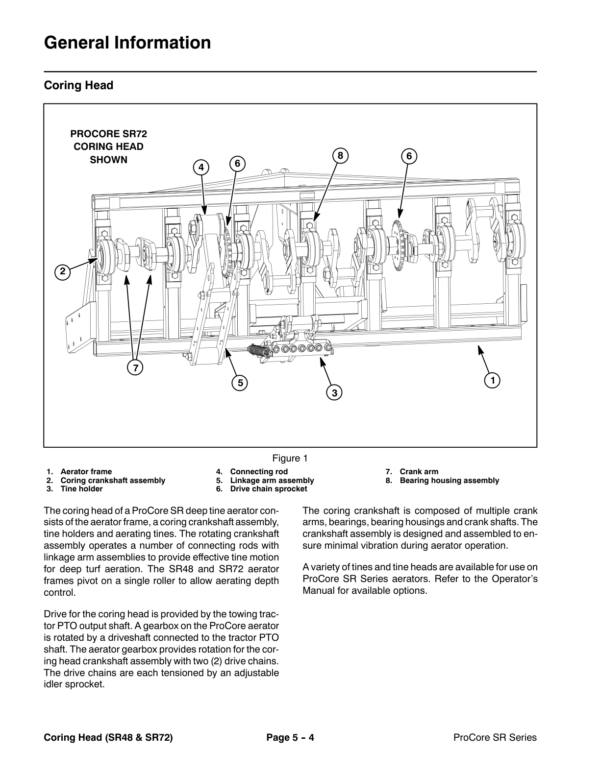 General Information

Coring Head

PROCORE SR72
CORING HEAD
SHOWN

4
6
8
6
2
7
5
3
1

Figure 1

1. Aerator frame
2. Coring crankshaft assembly
3. Tine holder
4. Connecting rod
5. Linkage arm assembly
6. Drive chain sprocket
7. Crank arm
8. Bearing housing assembly

The coring head of a ProCore SR deep tine aerator consists of the aerator frame, a coring crankshaft assembly, tine holders and aerating tines. The rotating crankshaft assembly operates a number of connecting rods with linkage arm assemblies to provide effective tine motion for deep turf aeration. The SR48 and SR72 aerator frames pivot on a single roller to allow aerating depth control.

Drive for the coring head is provided by the towing tractor PTO output shaft. A gearbox on the ProCore aerator is rotated by a driveshaft connected to the tractor PTO shaft. The aerator gearbox provides rotation for the coring head crankshaft assembly with two (2) drive chains. The drive chains are each tensioned by an adjustable idler sprocket.

The coring crankshaft is composed of multiple crank arms, bearings, bearing housings and crank shafts. The crankshaft assembly is designed and assembled to ensure minimal vibration during aerator operation.

A variety of tines and tine heads are available for use on ProCore SR Series aerators. Refer to the Operator's Manual for available options.

Coring Head (SR48 & SR72)
Page 5 - 4
ProCore SR Series