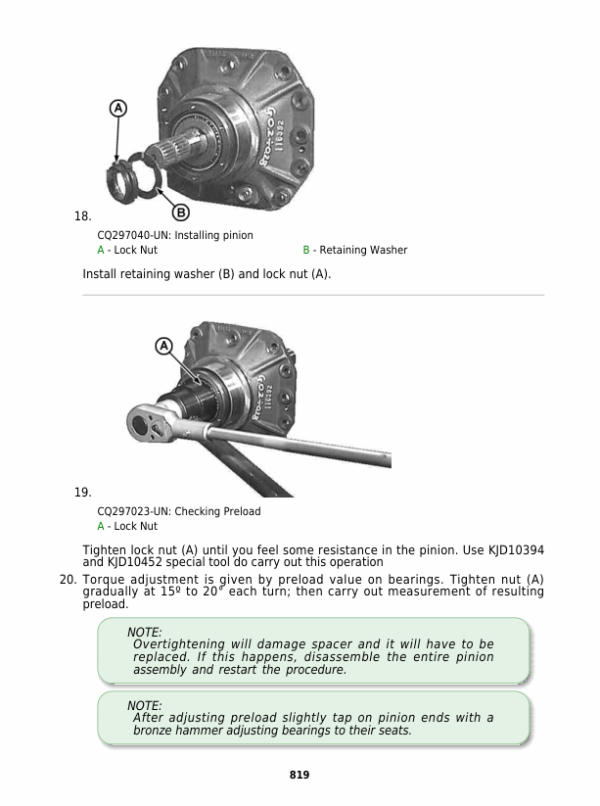 A

B

18.

CQ297040-UN: Installing pinion
A - Lock Nut
B - Retaining Washer

Install retaining washer (B) and lock nut (A).

A

19.

CQ297023-UN: Checking Preload
A - Lock Nut

Tighten lock nut (A) until you feel some resistance in the pinion. Use KJD10394 and KJD10452 special tool do carry out this operation

20. Torque adjustment is given by preload value on bearings. Tighten nut (A) gradually at 15º to 20º each turn; then carry out measurement of resulting preload.

NOTE:
Overtightening will damage spacer and it will have to be replaced. If this happens, disassemble the entire pinion assembly and restart the procedure.

NOTE:
After adjusting preload slightly tap on pinion ends with a bronze hammer adjusting bearings to their seats.

819