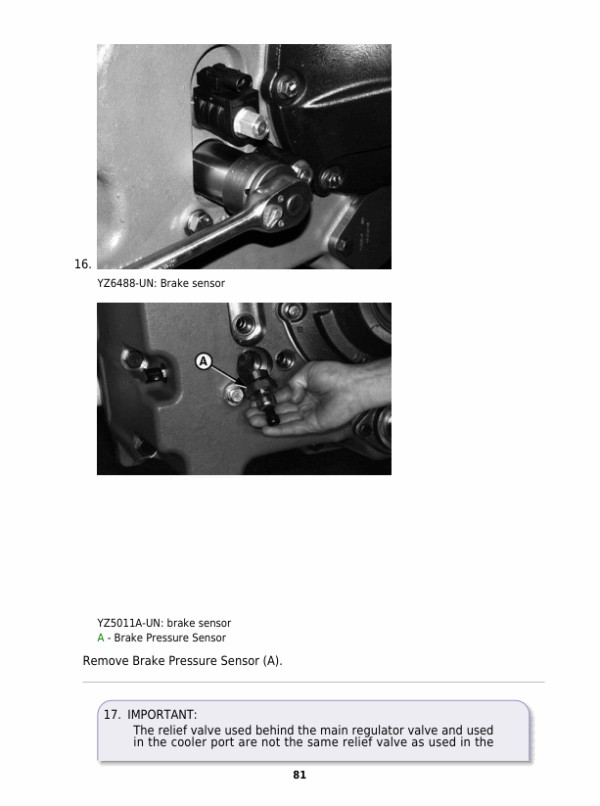 16.

YZ6488-UN: Brake sensor

A

YZ5011A-UN: brake sensor
A - Brake Pressure Sensor

Remove Brake Pressure Sensor (A).

17. IMPORTANT:
The relief valve used behind the main regulator valve and used in the cooler port are not the same relief valve as used in the

81