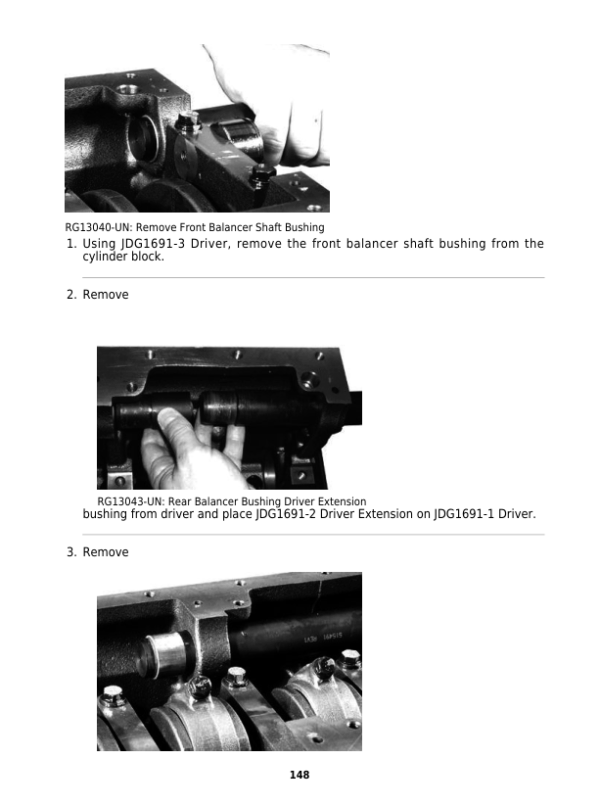 RG13040-UN: Remove Front Balancer Shaft Bushing

1. Using JDG1691-3 Driver, remove the front balancer shaft bushing from the cylinder block.

2. Remove

RG13043-UN: Rear Balancer Bushing Driver Extension

bushing from driver and place JDG1691-2 Driver Extension on JDG1691-1 Driver.

3. Remove

148