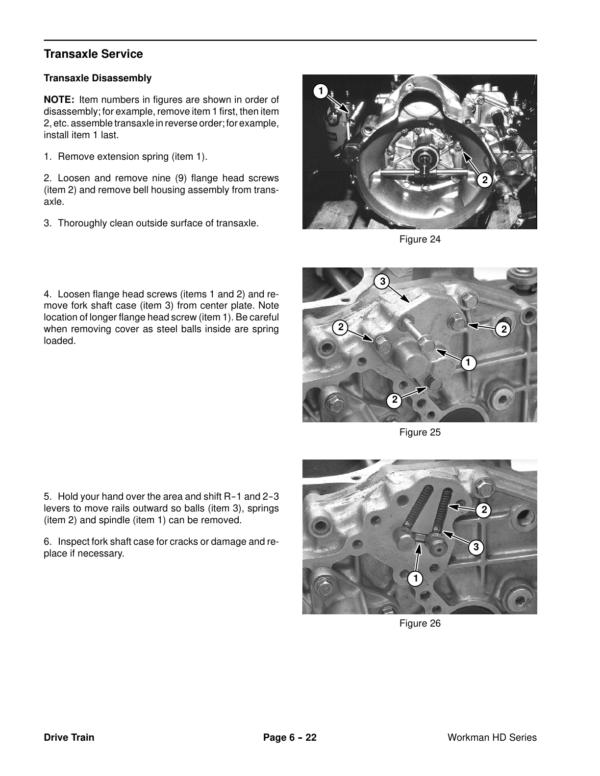 Transaxle Service

Transaxle Disassembly

NOTE: Item numbers in figures are shown in order of disassembly; for example, remove item 1 first, then item 2, etc. assemble transaxle in reverse order; for example, install item 1 last.

1. Remove extension spring (item 1).

2. Loosen and remove nine (9) flange head screws (item 2) and remove bell housing assembly from transaxle.

3. Thoroughly clean outside surface of transaxle.

1

2

Figure 24

4. Loosen flange head screws (items 1 and 2) and remove fork shaft case (item 3) from center plate. Note location of longer flange head screw (item 1). Be careful when removing cover as steel balls inside are spring loaded.

3

2

2

1

2

Figure 25

5. Hold your hand over the area and shift R–1 and 2–3 levers to move rails outward so balls (item 3), springs (item 2) and spindle (item 1) can be removed.

6. Inspect fork shaft case for cracks or damage and replace if necessary.

2

3

1

Figure 26

Drive Train Page 6 – 22 Workman HD Series