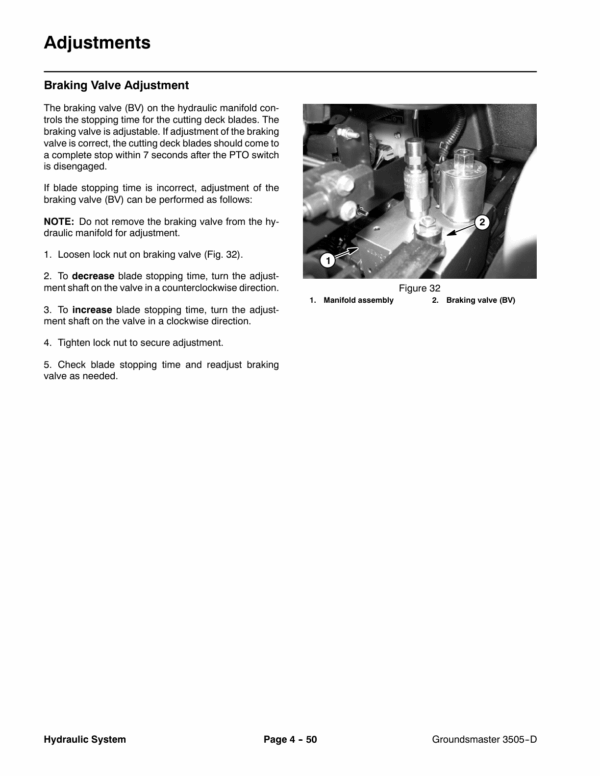 Adjustments

Braking Valve Adjustment

The braking valve (BV) on the hydraulic manifold controls the stopping time for the cutting deck blades. The braking valve is adjustable. If adjustment of the braking valve is correct, the cutting deck blades should come to a complete stop within 7 seconds after the PTO switch is disengaged.

If blade stopping time is incorrect, adjustment of the braking valve (BV) can be performed as follows:

NOTE: Do not remove the braking valve from the hydraulic manifold for adjustment.

1. Loosen lock nut on braking valve (Fig. 32).

2. To decrease blade stopping time, turn the adjustment shaft on the valve in a counterclockwise direction.

3. To increase blade stopping time, turn the adjustment shaft on the valve in a clockwise direction.

4. Tighten lock nut to secure adjustment.

5. Check blade stopping time and readjust braking valve as needed.

2

1

Figure 32

1. Manifold assembly
2. Braking valve (BV)

Hydraulic System
Page 4 - 50
Groundsmaster 3505-D