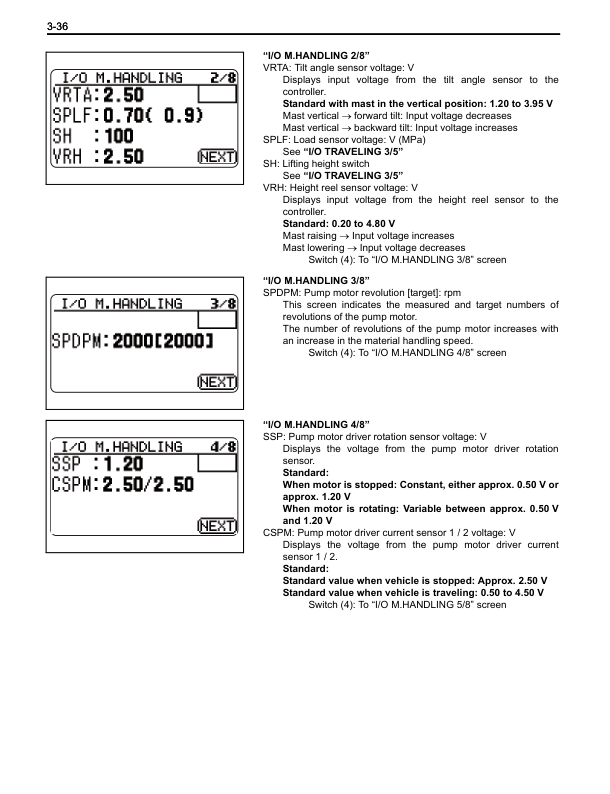 3-36

I/O M.HANDLING 2/8
VRTA:2.50
SPLF:0.70( 0.9)
SH :100
VRH :2.50
NEXT

"I/O M.HANDLING 2/8"
VRTA: Tilt angle sensor voltage: V
Displays input voltage from the tilt angle sensor to the controller.
Standard with mast in the vertical position: 1.20 to 3.95 V
Mast vertical → forward tilt: Input voltage decreases
Mast vertical → backward tilt: Input voltage increases
SPLF: Load sensor voltage: V (MPa)
See "I/O TRAVELING 3/5"
SH: Lifting height switch
See "I/O TRAVELING 3/5"
VRH: Height reel sensor voltage: V
Displays input voltage from the height reel sensor to the controller.
Standard: 0.20 to 4.80 V
Mast raising → Input voltage increases
Mast lowering → Input voltage decreases
Switch (4): To "I/O M.HANDLING 3/8" screen

I/O M.HANDLING 3/8
SPDPM:2000[2000]
NEXT

"I/O M.HANDLING 3/8"
SPDPM: Pump motor revolution [target]: rpm
This screen indicates the measured and target numbers of revolutions of the pump motor.
The number of revolutions of the pump motor increases with an increase in the material handling speed.
Switch (4): To "I/O M.HANDLING 4/8" screen

I/O M.HANDLING 4/8
SSP :1.20
CSPM:2.50/2.50
NEXT

"I/O M.HANDLING 4/8"
SSP: Pump motor driver rotation sensor voltage: V
Displays the voltage from the pump motor driver rotation sensor.
Standard:
When motor is stopped: Constant, either approx. 0.50 V or approx. 1.20 V
When motor is rotating: Variable between approx. 0.50 V and 1.20 V
CSPM: Pump motor driver current sensor 1 / 2 voltage: V
Displays the voltage from the pump motor driver current sensor 1 / 2.
Standard:
Standard value when vehicle is stopped: Approx. 2.50 V
Standard value when vehicle is traveling: 0.50 to 4.50 V
Switch (4): To "I/O M.HANDLING 5/8" screen