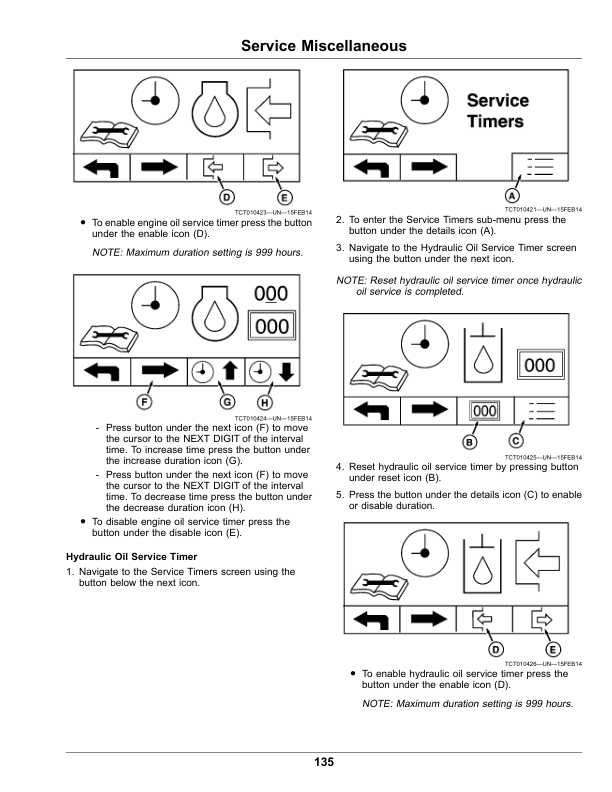 Service Miscellaneous

D E

TCT010423—UN—15FEB14

• To enable engine oil service timer press the button under the enable icon (D).

NOTE: Maximum duration setting is 999 hours.

000
000

F G H

TCT010424—UN—15FEB14

- Press button under the next icon (F) to move the cursor to the NEXT DIGIT of the interval time. To increase time press the button under the increase duration icon (G).

- Press button under the next icon (F) to move the cursor to the NEXT DIGIT of the interval time. To decrease time press the button under the decrease duration icon (H).

• To disable engine oil service timer press the button under the disable icon (E).

Hydraulic Oil Service Timer

1. Navigate to the Service Timers screen using the button below the next icon.

Service Timers

A

TCT010421—UN—15FEB14

2. To enter the Service Timers sub-menu press the button under the details icon (A).

3. Navigate to the Hydraulic Oil Service Timer screen using the button under the next icon.

NOTE: Reset hydraulic oil service timer once hydraulic oil service is completed.

000
000

B C

TCT010425—UN—15FEB14

4. Reset hydraulic oil service timer by pressing button under reset icon (B).

5. Press the button under the details icon (C) to enable or disable duration.

D E

TCT010426—UN—15FEB14

• To enable hydraulic oil service timer press the button under the enable icon (D).

NOTE: Maximum duration setting is 999 hours.

135