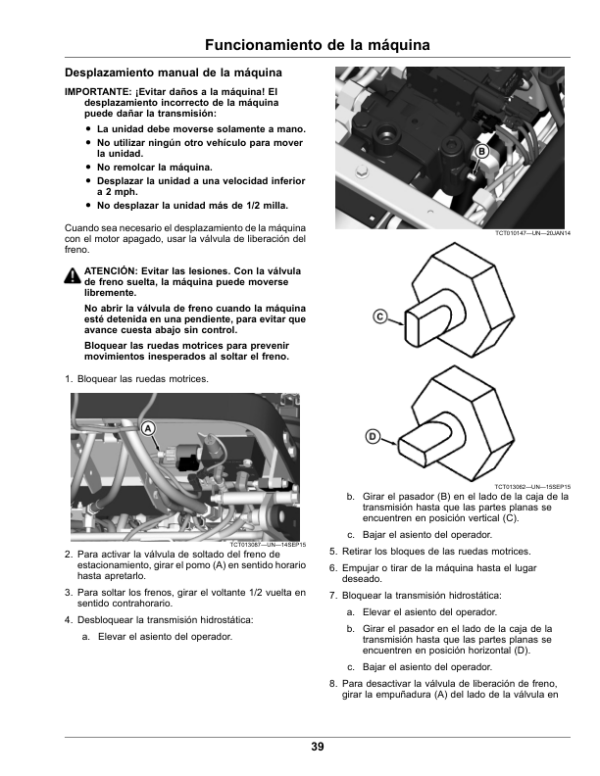 Funcionamiento de la máquina

Desplazamiento manual de la máquina

IMPORTANTE: ¡Evitar daños a la máquina! El desplazamiento incorrecto de la máquina puede dañar la transmisión:

• La unidad debe moverse solamente a mano.
• No utilizar ningún otro vehículo para mover la unidad.
• No remolcar la máquina.
• Desplazar la unidad a una velocidad inferior a 2 mph.
• No desplazar la unidad más de 1/2 milla.

Cuando sea necesario el desplazamiento de la máquina con el motor apagado, usar la válvula de liberación del freno.

ATENCIÓN: Evitar las lesiones. Con la válvula de freno suelta, la máquina puede moverse libremente.

No abrir la válvula de freno cuando la máquina esté detenida en una pendiente, para evitar que avance cuesta abajo sin control.

Bloquear las ruedas motrices para prevenir movimientos inesperados al soltar el freno.

1. Bloquear las ruedas motrices.

A

TCT013087—UN—14SEP15

2. Para activar la válvula de soltado del freno de estacionamiento, girar el pomo (A) en sentido horario hasta apretarlo.

3. Para soltar los frenos, girar el voltante 1/2 vuelta en sentido contrahorario.

4. Desbloquear la transmisión hidrostática:

a. Elevar el asiento del operador.

B

TCT010147—UN—20JAN14

C

D

TCT013082—UN—15SEP15

b. Girar el pasador (B) en el lado de la caja de la transmisión hasta que las partes planas se encuentren en posición vertical (C).

c. Bajar el asiento del operador.

5. Retirar los bloques de las ruedas motrices.

6. Empujar o tirar de la máquina hasta el lugar deseado.

7. Bloquear la transmisión hidrostática:

a. Elevar el asiento del operador.

b. Girar el pasador en el lado de la caja de la transmisión hasta que las partes planas se encuentren en posición horizontal (D).

c. Bajar el asiento del operador.

8. Para desactivar la válvula de liberación de freno, girar la empuñadura (A) del lado de la válvula en

39