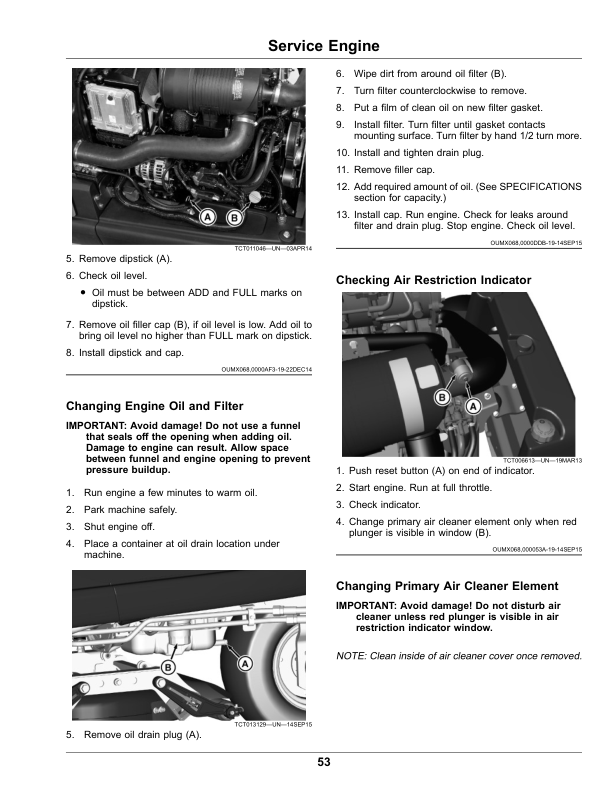 Service Engine

A
B

TCT011046—UN—03APR14

5. Remove dipstick (A).

6. Check oil level.

• Oil must be between ADD and FULL marks on dipstick.

7. Remove oil filler cap (B), if oil level is low. Add oil to bring oil level no higher than FULL mark on dipstick.

8. Install dipstick and cap.

OUMX068,0000AF3-19-22DEC14

Changing Engine Oil and Filter

IMPORTANT: Avoid damage! Do not use a funnel that seals off the opening when adding oil. Damage to engine can result. Allow space between funnel and engine opening to prevent pressure buildup.

1. Run engine a few minutes to warm oil.

2. Park machine safely.

3. Shut engine off.

4. Place a container at oil drain location under machine.

B
A

TCT013129—UN—14SEP15

5. Remove oil drain plug (A).

6. Wipe dirt from around oil filter (B).

7. Turn filter counterclockwise to remove.

8. Put a film of clean oil on new filter gasket.

9. Install filter. Turn filter until gasket contacts mounting surface. Turn filter by hand 1/2 turn more.

10. Install and tighten drain plug.

11. Remove filler cap.

12. Add required amount of oil. (See SPECIFICATIONS section for capacity.)

13. Install cap. Run engine. Check for leaks around filter and drain plug. Stop engine. Check oil level.

OUMX068,0000DDB-19-14SEP15

Checking Air Restriction Indicator

B
A

TCT006613—UN—19MAR13

1. Push reset button (A) on end of indicator.

2. Start engine. Run at full throttle.

3. Check indicator.

4. Change primary air cleaner element only when red plunger is visible in window (B).

OUMX068,000053A-19-14SEP15

Changing Primary Air Cleaner Element

IMPORTANT: Avoid damage! Do not disturb air cleaner unless red plunger is visible in air restriction indicator window.

NOTE: Clean inside of air cleaner cover once removed.

53