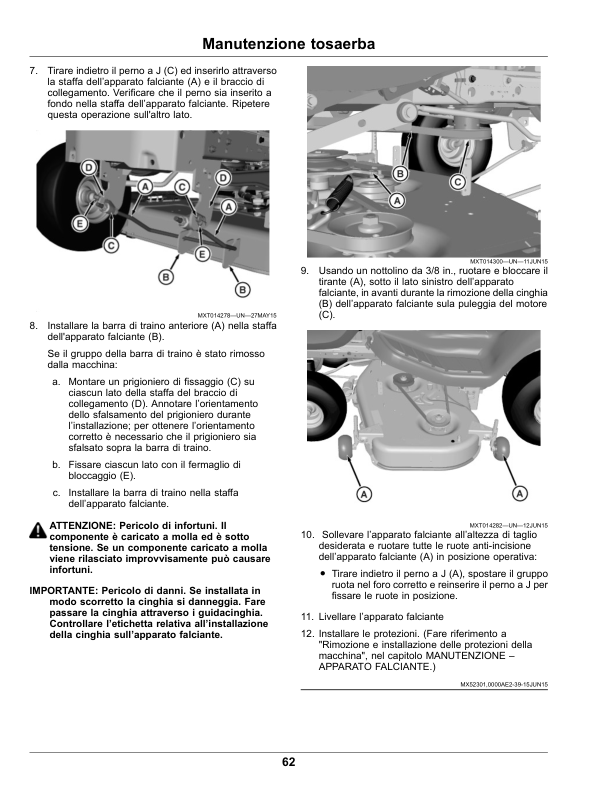 Manutenzione tosaerba

7. Tirare indietro il perno a J (C) ed inserirlo attraverso la staffa dell'apparato falciante (A) e il braccio di collegamento. Verificare che il perno sia inserito a fondo nella staffa dell'apparato falciante. Ripetere questa operazione sull'altro lato.

D
A
C
D
A
E
C
E
B
B

MXT014278—UN—27MAY15

8. Installare la barra di traino anteriore (A) nella staffa dell'apparato falciante (B).

Se il gruppo della barra di traino è stato rimosso dalla macchina:

a. Montare un prigioniero di fissaggio (C) su ciascun lato della staffa del braccio di collegamento (D). Annotare l'orientamento dello sfalsamento del prigioniero durante l'installazione; per ottenere l'orientamento corretto è necessario che il prigioniero sia sfalsato sopra la barra di traino.

b. Fissare ciascun lato con il fermaglio di bloccaggio (E).

c. Installare la barra di traino nella staffa dell'apparato falciante.

ATTENZIONE: Pericolo di infortuni. Il componente è caricato a molla ed è sotto tensione. Se un componente caricato a molla viene rilasciato improvvisamente può causare infortuni.

IMPORTANTE: Pericolo di danni. Se installata in modo scorretto la cinghia si danneggia. Fare passare la cinghia attraverso i guidacinghia. Controllare l'etichetta relativa all'installazione della cinghia sull'apparato falciante.

B
C
A

MXT014300—UN—11JUN15

9. Usando un nottolino da 3/8 in., ruotare e bloccare il tirante (A), sotto il lato sinistro dell'apparato falciante, in avanti durante la rimozione della cinghia (B) dell'apparato falciante sula puleggia del motore (C).

A
A

MXT014282—UN—12JUN15

10. Sollevare l'apparato falciante all'altezza di taglio desiderata e ruotare tutte le ruote anti-incisione dell'apparato falciante (A) in posizione operativa:

• Tirare indietro il perno a J (A), spostare il gruppo ruota nel foro corretto e reinserire il perno a J per fissare le ruote in posizione.

11. Livellare l'apparato falciante

12. Installare le protezioni. (Fare riferimento a "Rimozione e installazione delle protezioni della macchina", nel capitolo MANUTENZIONE – APPARATO FALCIANTE.)

MX52301,0000AE2-39-15JUN15

62