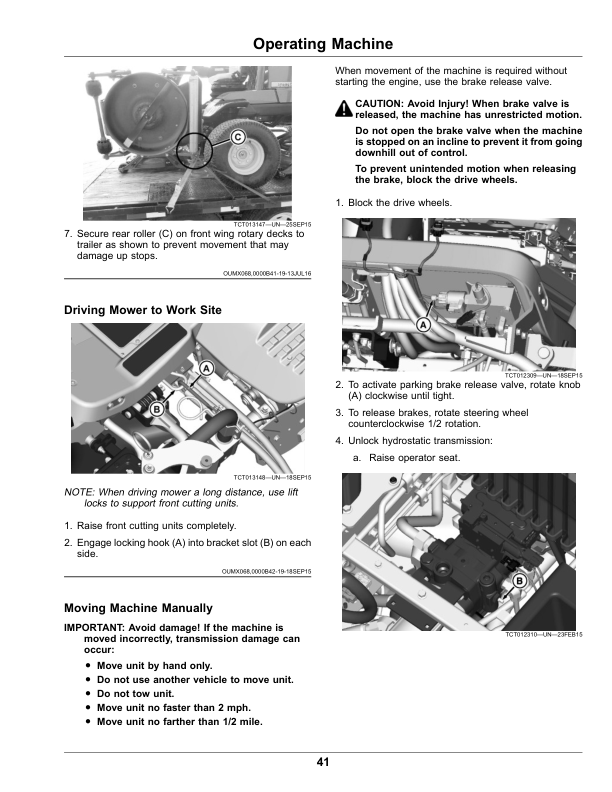 Operating Machine

C

TCT013147—UN—25SEP15

7. Secure rear roller (C) on front wing rotary decks to trailer as shown to prevent movement that may damage up stops.

OUMX068,0000B41-19-13JUL16

Driving Mower to Work Site

A

B

TCT013148—UN—18SEP15

NOTE: When driving mower a long distance, use lift locks to support front cutting units.

1. Raise front cutting units completely.

2. Engage locking hook (A) into bracket slot (B) on each side.

OUMX068,0000B42-19-18SEP15

Moving Machine Manually

IMPORTANT: Avoid damage! If the machine is moved incorrectly, transmission damage can occur:

• Move unit by hand only.
• Do not use another vehicle to move unit.
• Do not tow unit.
• Move unit no faster than 2 mph.
• Move unit no farther than 1/2 mile.

When movement of the machine is required without starting the engine, use the brake release valve.

CAUTION: Avoid Injury! When brake valve is released, the machine has unrestricted motion.

Do not open the brake valve when the machine is stopped on an incline to prevent it from going downhill out of control.

To prevent unintended motion when releasing the brake, block the drive wheels.

1. Block the drive wheels.

A

TCT012309—UN—18SEP15

2. To activate parking brake release valve, rotate knob (A) clockwise until tight.

3. To release brakes, rotate steering wheel counterclockwise 1/2 rotation.

4. Unlock hydrostatic transmission:

a. Raise operator seat.

B

TCT012310—UN—23FEB15

41