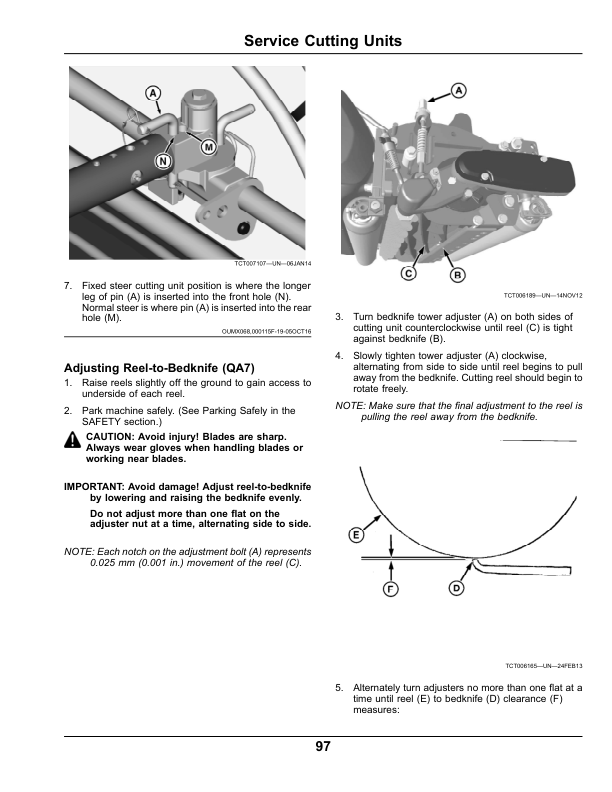 Service Cutting Units

A
M
N

TCT007107—UN—06JAN14

7. Fixed steer cutting unit position is where the longer leg of pin (A) is inserted into the front hole (N). Normal steer is where pin (A) is inserted into the rear hole (M).

OUMX068,000115F-19-05OCT16

Adjusting Reel-to-Bedknife (QA7)

1. Raise reels slightly off the ground to gain access to underside of each reel.

2. Park machine safely. (See Parking Safely in the SAFETY section.)

CAUTION: Avoid injury! Blades are sharp. Always wear gloves when handling blades or working near blades.

IMPORTANT: Avoid damage! Adjust reel-to-bedknife by lowering and raising the bedknife evenly.

Do not adjust more than one flat on the adjuster nut at a time, alternating side to side.

NOTE: Each notch on the adjustment bolt (A) represents 0.025 mm (0.001 in.) movement of the reel (C).

A
C
B

TCT006189—UN—14NOV12

3. Turn bedknife tower adjuster (A) on both sides of cutting unit counterclockwise until reel (C) is tight against bedknife (B).

4. Slowly tighten tower adjuster (A) clockwise, alternating from side to side until reel begins to pull away from the bedknife. Cutting reel should begin to rotate freely.

NOTE: Make sure that the final adjustment to the reel is pulling the reel away from the bedknife.

E
F
D

TCT006165—UN—24FEB13

5. Alternately turn adjusters no more than one flat at a time until reel (E) to bedknife (D) clearance (F) measures:

97