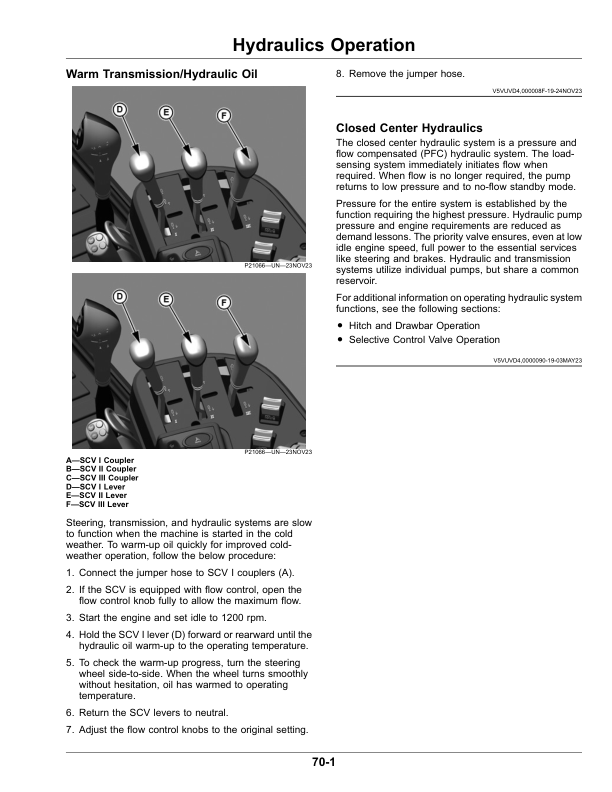 Hydraulics Operation

Warm Transmission/Hydraulic Oil

D E F

P21066—UN—23NOV23

D E F

P21068—UN—23NOV23

A—SCV I Coupler
B—SCV II Coupler
C—SCV III Coupler
D—SCV I Lever
E—SCV II Lever
F—SCV III Lever

Steering, transmission, and hydraulic systems are slow to function when the machine is started in the cold weather. To warm-up oil quickly for improved cold-weather operation, follow the below procedure:

1. Connect the jumper hose to SCV I couplers (A).

2. If the SCV is equipped with flow control, open the flow control knob fully to allow the maximum flow.

3. Start the engine and set idle to 1200 rpm.

4. Hold the SCV I lever (D) forward or rearward until the hydraulic oil warm-up to the operating temperature.

5. To check the warm-up progress, turn the steering wheel side-to-side. When the wheel turns smoothly without hesitation, oil has warmed to operating temperature.

6. Return the SCV levers to neutral.

7. Adjust the flow control knobs to the original setting.

8. Remove the jumper hose.

V5VUVD4,000008F-19-24NOV23

Closed Center Hydraulics

The closed center hydraulic system is a pressure and flow compensated (PFC) hydraulic system. The load-sensing system immediately initiates flow when required. When flow is no longer required, the pump returns to low pressure and to no-flow standby mode.

Pressure for the entire system is established by the function requiring the highest pressure. Hydraulic pump pressure and engine requirements are reduced as demand lessons. The priority valve ensures, even at low idle engine speed, full power to the essential services like steering and brakes. Hydraulic and transmission systems utilize individual pumps, but share a common reservoir.

For additional information on operating hydraulic system functions, see the following sections:

• Hitch and Drawbar Operation
• Selective Control Valve Operation

V5VUVD4,0000090-19-03MAY23

70-1