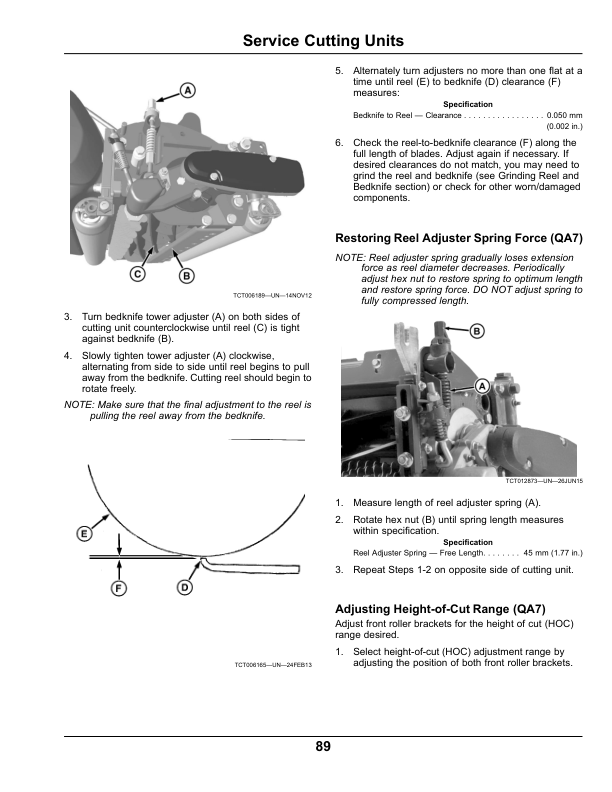 Service Cutting Units

A

C

B

TCT006189—UN—14NOV12

3. Turn bedknife tower adjuster (A) on both sides of cutting unit counterclockwise until reel (C) is tight against bedknife (B).

4. Slowly tighten tower adjuster (A) clockwise, alternating from side to side until reel begins to pull away from the bedknife. Cutting reel should begin to rotate freely.

NOTE: Make sure that the final adjustment to the reel is pulling the reel away from the bedknife.

E

F

D

TCT006165—UN—24FEB13

5. Alternately turn adjusters no more than one flat at a time until reel (E) to bedknife (D) clearance (F) measures:

Specification
Bedknife to Reel — Clearance . . . . . . . . . . . . . . . . . 0.050 mm (0.002 in.)

6. Check the reel-to-bedknife clearance (F) along the full length of blades. Adjust again if necessary. If desired clearances do not match, you may need to grind the reel and bedknife (see Grinding Reel and Bedknife section) or check for other worn/damaged components.

Restoring Reel Adjuster Spring Force (QA7)

NOTE: Reel adjuster spring gradually loses extension force as reel diameter decreases. Periodically adjust hex nut to restore spring to optimum length and restore spring force. DO NOT adjust spring to fully compressed length.

B

A

TCT012873—UN—26JUN15

1. Measure length of reel adjuster spring (A).

2. Rotate hex nut (B) until spring length measures within specification.

Specification
Reel Adjuster Spring — Free Length. . . . . . . . 45 mm (1.77 in.)

3. Repeat Steps 1-2 on opposite side of cutting unit.

Adjusting Height-of-Cut Range (QA7)

Adjust front roller brackets for the height of cut (HOC) range desired.

1. Select height-of-cut (HOC) adjustment range by adjusting the position of both front roller brackets.

89