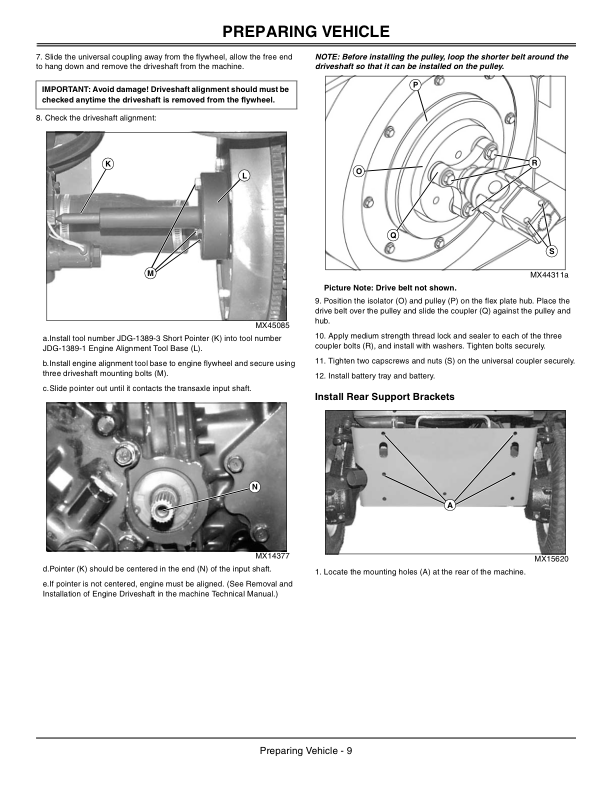 PREPARING VEHICLE

7. Slide the universal coupling away from the flywheel, allow the free end to hang down and remove the driveshaft from the machine.

IMPORTANT: Avoid damage! Driveshaft alignment should must be checked anytime the driveshaft is removed from the flywheel.

8. Check the driveshaft alignment:

K
L
M

MX45085

a.Install tool number JDG-1389-3 Short Pointer (K) into tool number JDG-1389-1 Engine Alignment Tool Base (L).

b.Install engine alignment tool base to engine flywheel and secure using three driveshaft mounting bolts (M).

c.Slide pointer out until it contacts the transaxle input shaft.

N

MX14377

d.Pointer (K) should be centered in the end (N) of the input shaft.

e.If pointer is not centered, engine must be aligned. (See Removal and Installation of Engine Driveshaft in the machine Technical Manual.)

NOTE: Before installing the pulley, loop the shorter belt around the driveshaft so that it can be installed on the pulley.

P
O
R
Q
S

MX44311a

Picture Note: Drive belt not shown.

9. Position the isolator (O) and pulley (P) on the flex plate hub. Place the drive belt over the pulley and slide the coupler (Q) against the pulley and hub.

10. Apply medium strength thread lock and sealer to each of the three coupler bolts (R), and install with washers. Tighten bolts securely.

11. Tighten two capscrews and nuts (S) on the universal coupler securely.

12. Install battery tray and battery.

Install Rear Support Brackets

A

MX15620

1. Locate the mounting holes (A) at the rear of the machine.

Preparing Vehicle - 9