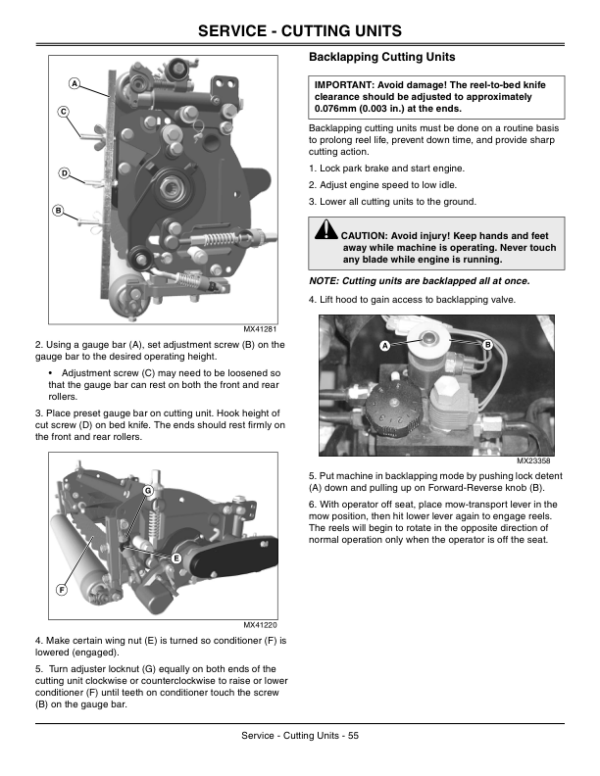 SERVICE - CUTTING UNITS

A
C
D
B

MX41281

2. Using a gauge bar (A), set adjustment screw (B) on the gauge bar to the desired operating height.

• Adjustment screw (C) may need to be loosened so that the gauge bar can rest on both the front and rear rollers.

3. Place preset gauge bar on cutting unit. Hook height of cut screw (D) on bed knife. The ends should rest firmly on the front and rear rollers.

G
E
F

MX41220

4. Make certain wing nut (E) is turned so conditioner (F) is lowered (engaged).

5. Turn adjuster locknut (G) equally on both ends of the cutting unit clockwise or counterclockwise to raise or lower conditioner (F) until teeth on conditioner touch the screw (B) on the gauge bar.

Backlapping Cutting Units

IMPORTANT: Avoid damage! The reel-to-bed knife clearance should be adjusted to approximately 0.076mm (0.003 in.) at the ends.

Backlapping cutting units must be done on a routine basis to prolong reel life, prevent down time, and provide sharp cutting action.

1. Lock park brake and start engine.

2. Adjust engine speed to low idle.

3. Lower all cutting units to the ground.

CAUTION: Avoid injury! Keep hands and feet away while machine is operating. Never touch any blade while engine is running.

NOTE: Cutting units are backlapped all at once.

4. Lift hood to gain access to backlapping valve.

A
B

MX23358

5. Put machine in backlapping mode by pushing lock detent (A) down and pulling up on Forward-Reverse knob (B).

6. With operator off seat, place mow-transport lever in the mow position, then hit lower lever again to engage reels. The reels will begin to rotate in the opposite direction of normal operation only when the operator is off the seat.

Service - Cutting Units - 55