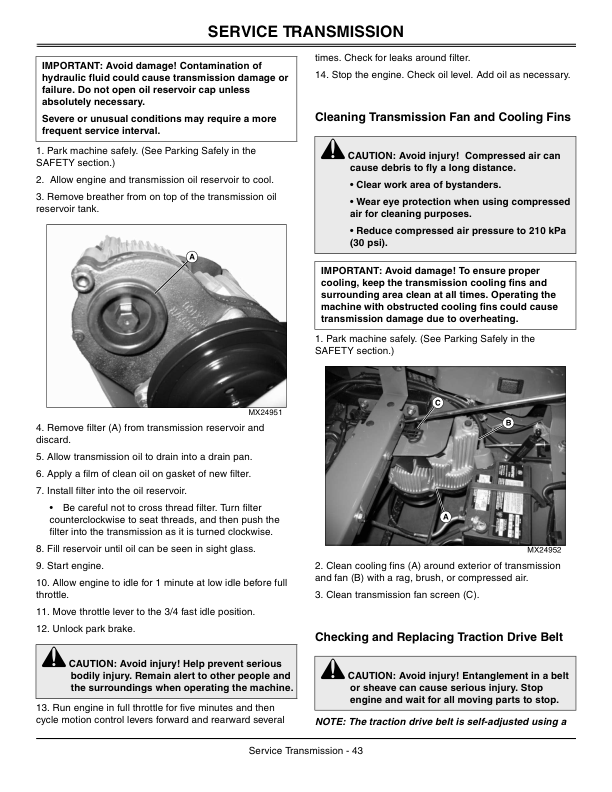 SERVICE TRANSMISSION

IMPORTANT: Avoid damage! Contamination of hydraulic fluid could cause transmission damage or failure. Do not open oil reservoir cap unless absolutely necessary.

Severe or unusual conditions may require a more frequent service interval.

1. Park machine safely. (See Parking Safely in the SAFETY section.)

2. Allow engine and transmission oil reservoir to cool.

3. Remove breather from on top of the transmission oil reservoir tank.

A

MX24951

4. Remove filter (A) from transmission reservoir and discard.

5. Allow transmission oil to drain into a drain pan.

6. Apply a film of clean oil on gasket of new filter.

7. Install filter into the oil reservoir.

• Be careful not to cross thread filter. Turn filter counterclockwise to seat threads, and then push the filter into the transmission as it is turned clockwise.

8. Fill reservoir until oil can be seen in sight glass.

9. Start engine.

10. Allow engine to idle for 1 minute at low idle before full throttle.

11. Move throttle lever to the 3/4 fast idle position.

12. Unlock park brake.

CAUTION: Avoid injury! Help prevent serious bodily injury. Remain alert to other people and the surroundings when operating the machine.

13. Run engine in full throttle for five minutes and then cycle motion control levers forward and rearward several times. Check for leaks around filter.

14. Stop the engine. Check oil level. Add oil as necessary.

Cleaning Transmission Fan and Cooling Fins

CAUTION: Avoid injury! Compressed air can cause debris to fly a long distance.

• Clear work area of bystanders.

• Wear eye protection when using compressed air for cleaning purposes.

• Reduce compressed air pressure to 210 kPa (30 psi).

IMPORTANT: Avoid damage! To ensure proper cooling, keep the transmission cooling fins and surrounding area clean at all times. Operating the machine with obstructed cooling fins could cause transmission damage due to overheating.

1. Park machine safely. (See Parking Safely in the SAFETY section.)

C
B
A

MX24952

2. Clean cooling fins (A) around exterior of transmission and fan (B) with a rag, brush, or compressed air.

3. Clean transmission fan screen (C).

Checking and Replacing Traction Drive Belt

CAUTION: Avoid injury! Entanglement in a belt or sheave can cause serious injury. Stop engine and wait for all moving parts to stop.

NOTE: The traction drive belt is self-adjusted using a

Service Transmission - 43