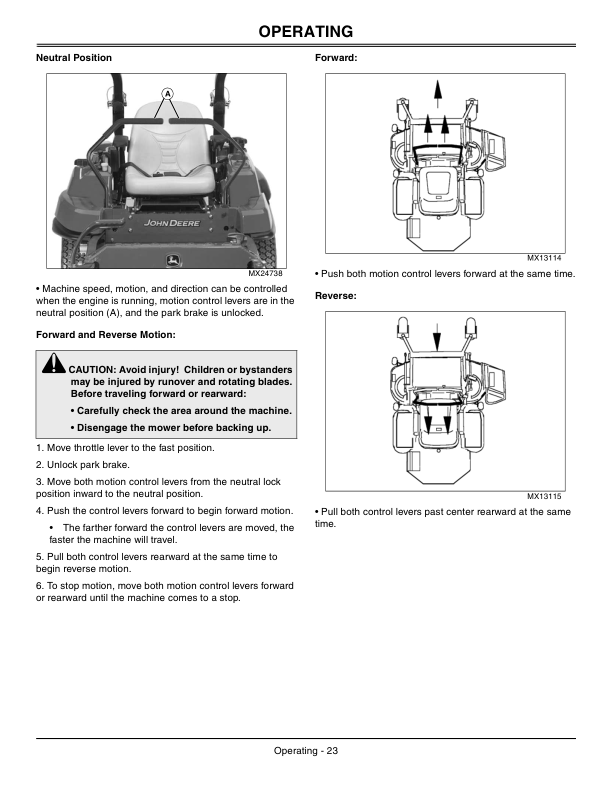 OPERATING

Neutral Position

A

JOHN DEERE

MX24738

• Machine speed, motion, and direction can be controlled when the engine is running, motion control levers are in the neutral position (A), and the park brake is unlocked.

Forward and Reverse Motion:

CAUTION: Avoid injury! Children or bystanders may be injured by runover and rotating blades. Before traveling forward or rearward:

• Carefully check the area around the machine.

• Disengage the mower before backing up.

1. Move throttle lever to the fast position.

2. Unlock park brake.

3. Move both motion control levers from the neutral lock position inward to the neutral position.

4. Push the control levers forward to begin forward motion.

• The farther forward the control levers are moved, the faster the machine will travel.

5. Pull both control levers rearward at the same time to begin reverse motion.

6. To stop motion, move both motion control levers forward or rearward until the machine comes to a stop.

Forward:

MX13114

• Push both motion control levers forward at the same time.

Reverse:

MX13115

• Pull both control levers past center rearward at the same time.

Operating - 23