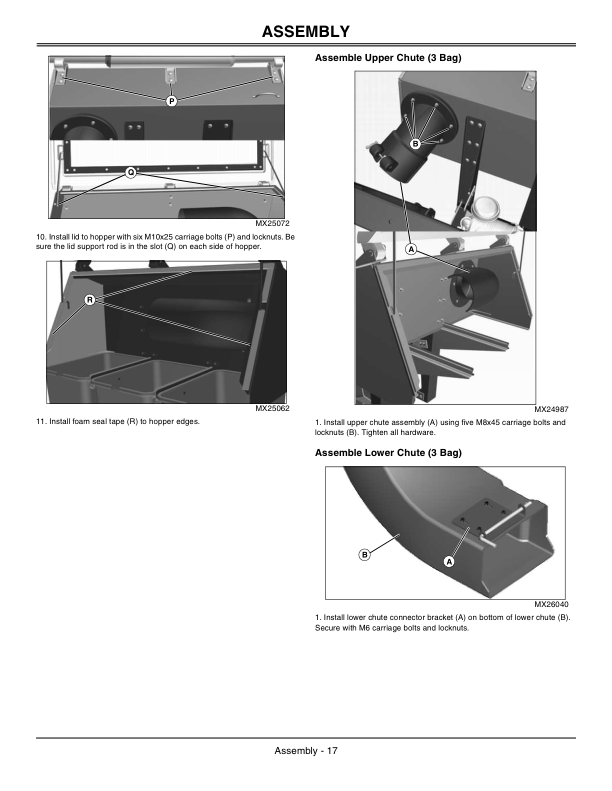 ASSEMBLY

P

Q

MX25072

10. Install lid to hopper with six M10x25 carriage bolts (P) and locknuts. Be sure the lid support rod is in the slot (Q) on each side of hopper.

R

MX25062

11. Install foam seal tape (R) to hopper edges.

Assemble Upper Chute (3 Bag)

B

A

MX24987

1. Install upper chute assembly (A) using five M8x45 carriage bolts and locknuts (B). Tighten all hardware.

Assemble Lower Chute (3 Bag)

B

A

MX26040

1. Install lower chute connector bracket (A) on bottom of lower chute (B). Secure with M6 carriage bolts and locknuts.

Assembly - 17