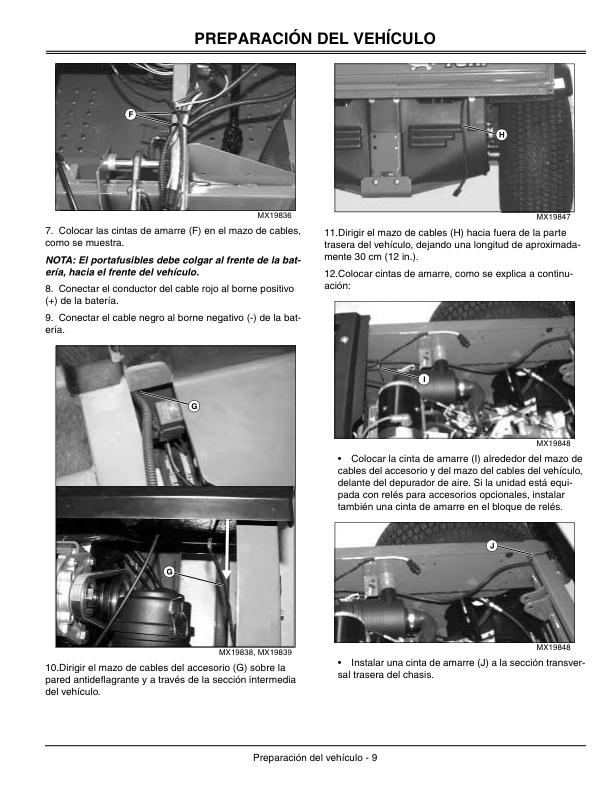 PREPARACIÓN DEL VEHÍCULO

F

MX19836

7. Colocar las cintas de amarre (F) en el mazo de cables, como se muestra.

NOTA: El portafusibles debe colgar al frente de la batería, hacia el frente del vehículo.

8. Conectar el conductor del cable rojo al borne positivo (+) de la batería.

9. Conectar el cable negro al borne negativo (-) de la batería.

G

G

MX19838, MX19839

10.Dirigir el mazo de cables del accesorio (G) sobre la pared antideflagrante y a través de la sección intermedia del vehículo.

H

MX19847

11.Dirigir el mazo de cables (H) hacia fuera de la parte trasera del vehículo, dejando una longitud de aproximadamente 30 cm (12 in.).

12.Colocar cintas de amarre, como se explica a continuación:

I

MX19848

• Colocar la cinta de amarre (I) alrededor del mazo de cables del accesorio y del mazo del cables del vehículo, delante del depurador de aire. Si la unidad está equipada con relés para accesorios opcionales, instalar también una cinta de amarre en el bloque de relés.

J

MX19848

• Instalar una cinta de amarre (J) a la sección transversal trasera del chasis.

Preparación del vehículo - 9