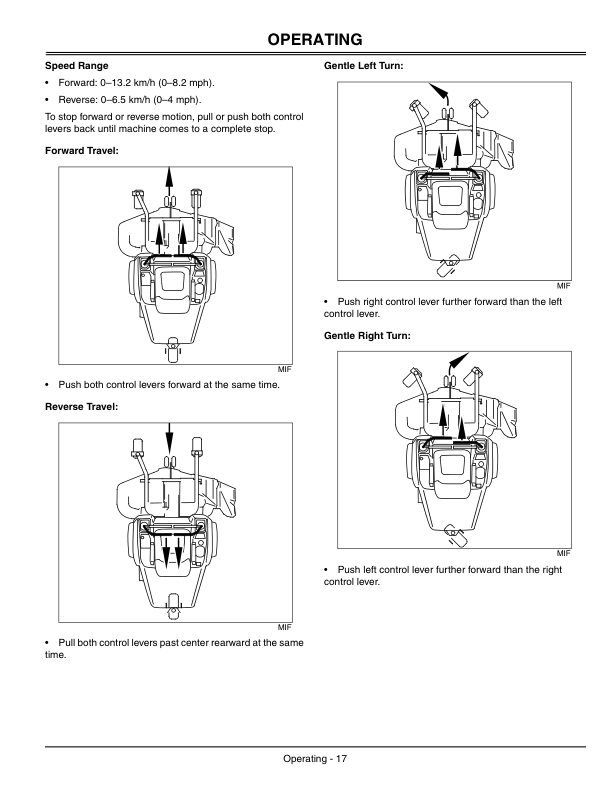 OPERATING

Speed Range

• Forward: 0–13.2 km/h (0–8.2 mph).

• Reverse: 0–6.5 km/h (0–4 mph).

To stop forward or reverse motion, pull or push both control levers back until machine comes to a complete stop.

Forward Travel:

MIF

• Push both control levers forward at the same time.

Reverse Travel:

MIF

• Pull both control levers past center rearward at the same time.

Gentle Left Turn:

MIF

• Push right control lever further forward than the left control lever.

Gentle Right Turn:

MIF

• Push left control lever further forward than the right control lever.

Operating - 17