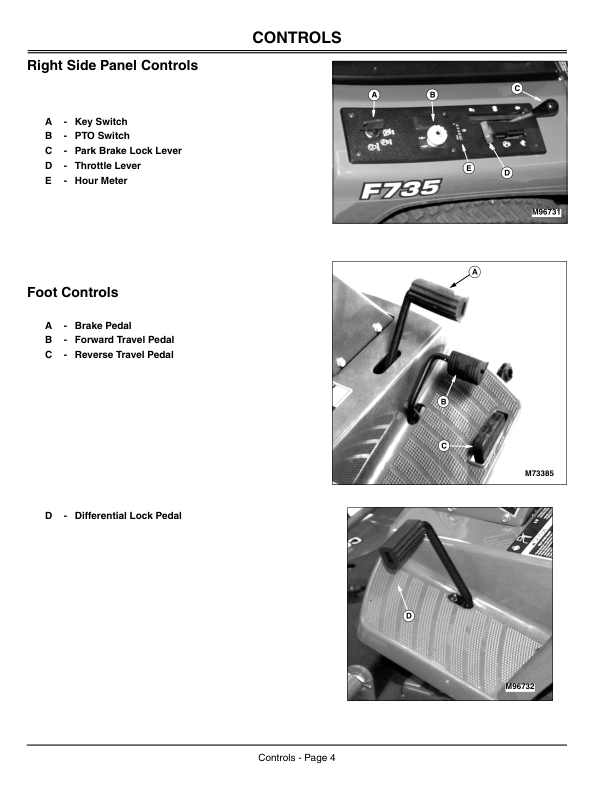 CONTROLS

Right Side Panel Controls

A - Key Switch
B - PTO Switch
C - Park Brake Lock Lever
D - Throttle Lever
E - Hour Meter

A B C E D F735 M96731

Foot Controls

A - Brake Pedal
B - Forward Travel Pedal
C - Reverse Travel Pedal

A B C M73385

D - Differential Lock Pedal

D M96732

Controls - Page 4