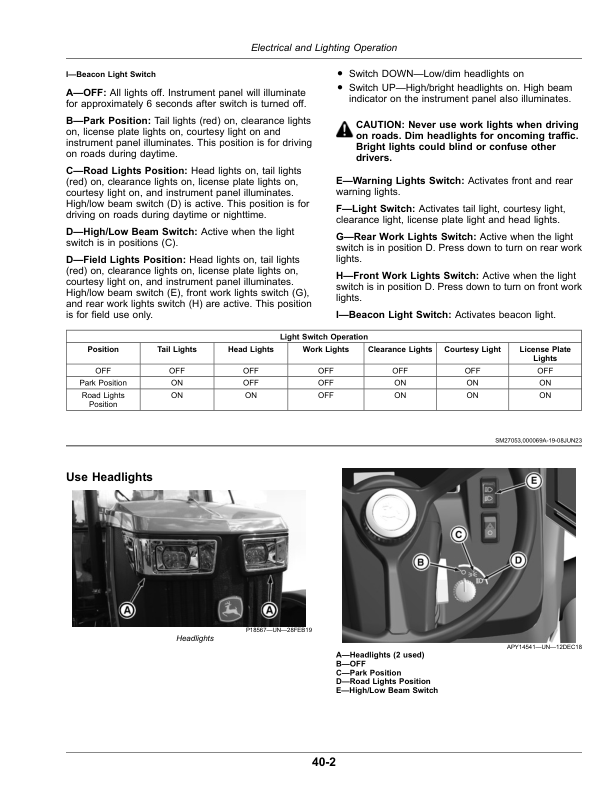 Electrical and Lighting Operation

I—Beacon Light Switch

A—OFF: All lights off. Instrument panel will illuminate for approximately 6 seconds after switch is turned off.

B—Park Position: Tail lights (red) on, clearance lights on, license plate lights on, courtesy light on and instrument panel illuminates. This position is for driving on roads during daytime.

C—Road Lights Position: Head lights on, tail lights (red) on, clearance lights on, license plate lights on, courtesy light on, and instrument panel illuminates. High/low beam switch (D) is active. This position is for driving on roads during daytime or nighttime.

D—High/Low Beam Switch: Active when the light switch is in positions (C).

D—Field Lights Position: Head lights on, tail lights (red) on, clearance lights on, license plate lights on, courtesy light on, and instrument panel illuminates. High/low beam switch (E), front work lights switch (G), and rear work lights switch (H) are active. This position is for field use only.

• Switch DOWN—Low/dim headlights on
• Switch UP—High/bright headlights on. High beam indicator on the instrument panel also illuminates.

CAUTION: Never use work lights when driving on roads. Dim headlights for oncoming traffic. Bright lights could blind or confuse other drivers.

E—Warning Lights Switch: Activates front and rear warning lights.

F—Light Switch: Activates tail light, courtesy light, clearance light, license plate light and head lights.

G—Rear Work Lights Switch: Active when the light switch is in position D. Press down to turn on rear work lights.

H—Front Work Lights Switch: Active when the light switch is in position D. Press down to turn on front work lights.

I—Beacon Light Switch: Activates beacon light.

Light Switch Operation

| Position | Tail Lights | Head Lights | Work Lights | Clearance Lights | Courtesy Light | License Plate Lights |
|---|---|---|---|---|---|---|
| OFF | OFF | OFF | OFF | OFF | OFF | OFF |
| Park Position | ON | OFF | OFF | ON | ON | ON |
| Road Lights Position | ON | ON | OFF | ON | ON | ON |

SM27053,000069A-19-08JUN23

Use Headlights

A
A
P18567—UN—28FEB19
Headlights

E
C
B
D
APY14541—UN—12DEC18

A—Headlights (2 used)
B—OFF
C—Park Position
D—Road Lights Position
E—High/Low Beam Switch

40-2