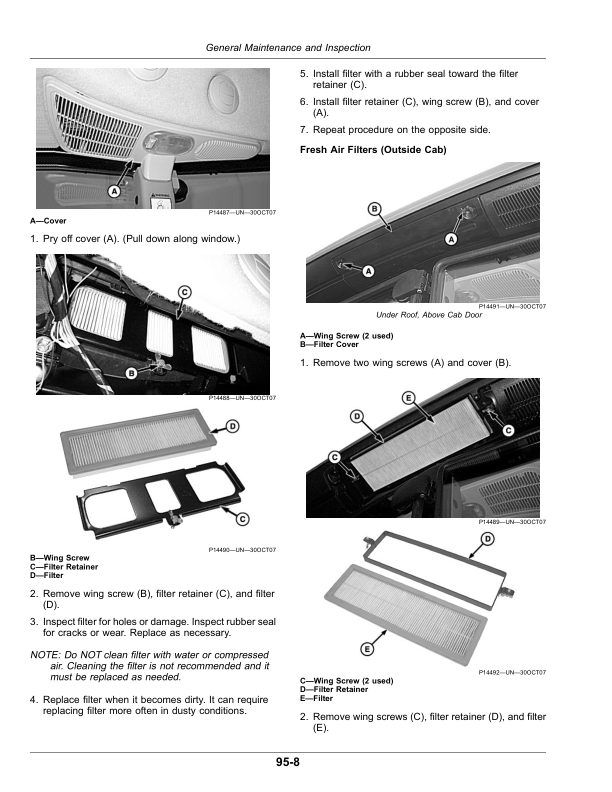 General Maintenance and Inspection

A

P14487—UN—30OCT07

A—Cover

1. Pry off cover (A). (Pull down along window.)

C

B

P14488—UN—30OCT07

D

C

P14490—UN—30OCT07

B—Wing Screw
C—Filter Retainer
D—Filter

2. Remove wing screw (B), filter retainer (C), and filter (D).

3. Inspect filter for holes or damage. Inspect rubber seal for cracks or wear. Replace as necessary.

NOTE: Do NOT clean filter with water or compressed air. Cleaning the filter is not recommended and it must be replaced as needed.

4. Replace filter when it becomes dirty. It can require replacing filter more often in dusty conditions.

5. Install filter with a rubber seal toward the filter retainer (C).

6. Install filter retainer (C), wing screw (B), and cover (A).

7. Repeat procedure on the opposite side.

Fresh Air Filters (Outside Cab)

B

A

A

P14491—UN—30OCT07

Under Roof, Above Cab Door

A—Wing Screw (2 used)
B—Filter Cover

1. Remove two wing screws (A) and cover (B).

E

D

C

C

P14489—UN—30OCT07

D

E

P14492—UN—30OCT07

C—Wing Screw (2 used)
D—Filter Retainer
E—Filter

2. Remove wing screws (C), filter retainer (D), and filter (E).

95-8