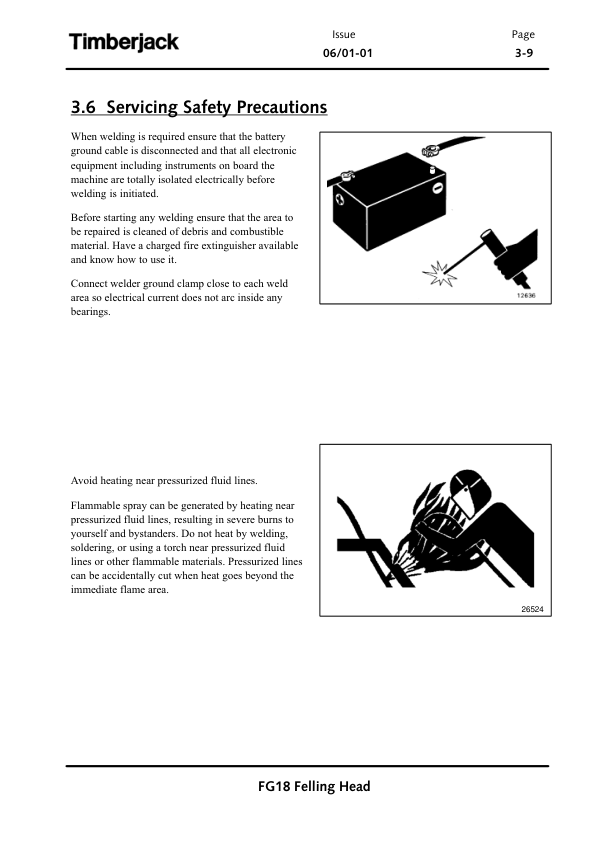 Timberjack

Issue
06/01-01

Page
3-9

3.6 Servicing Safety Precautions

When welding is required ensure that the battery ground cable is disconnected and that all electronic equipment including instruments on board the machine are totally isolated electrically before welding is initiated.

Before starting any welding ensure that the area to be repaired is cleaned of debris and combustible material. Have a charged fire extinguisher available and know how to use it.

Connect welder ground clamp close to each weld area so electrical current does not arc inside any bearings.

12636

Avoid heating near pressurized fluid lines.

Flammable spray can be generated by heating near pressurized fluid lines, resulting in severe burns to yourself and bystanders. Do not heat by welding, soldering, or using a torch near pressurized fluid lines or other flammable materials. Pressurized lines can be accidentally cut when heat goes beyond the immediate flame area.

26524

FG18 Felling Head