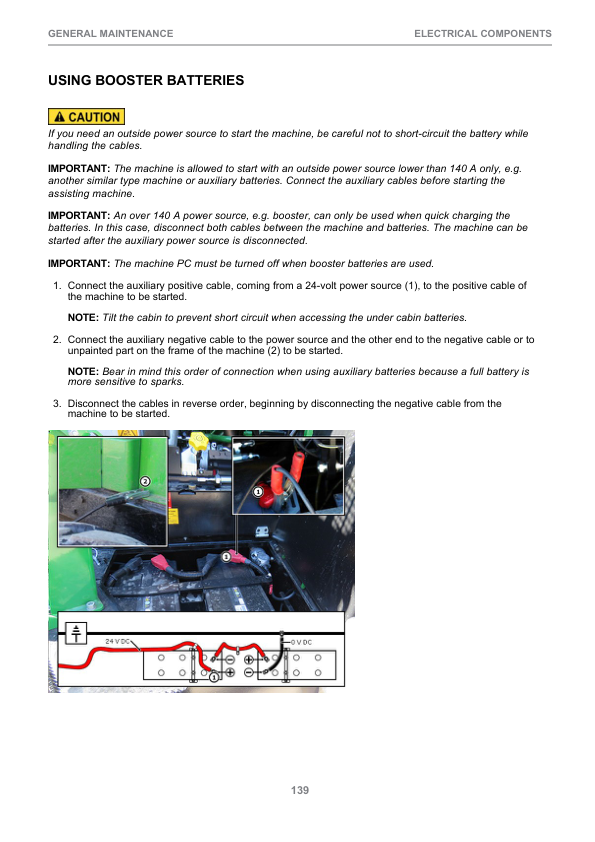 GENERAL MAINTENANCE

ELECTRICAL COMPONENTS

USING BOOSTER BATTERIES

CAUTION

If you need an outside power source to start the machine, be careful not to short-circuit the battery while handling the cables.

IMPORTANT: The machine is allowed to start with an outside power source lower than 140 A only, e.g. another similar type machine or auxiliary batteries. Connect the auxiliary cables before starting the assisting machine.

IMPORTANT: An over 140 A power source, e.g. booster, can only be used when quick charging the batteries. In this case, disconnect both cables between the machine and batteries. The machine can be started after the auxiliary power source is disconnected.

IMPORTANT: The machine PC must be turned off when booster batteries are used.

1. Connect the auxiliary positive cable, coming from a 24-volt power source (1), to the positive cable of the machine to be started.

NOTE: Tilt the cabin to prevent short circuit when accessing the under cabin batteries.

2. Connect the auxiliary negative cable to the power source and the other end to the negative cable or to unpainted part on the frame of the machine (2) to be started.

NOTE: Bear in mind this order of connection when using auxiliary batteries because a full battery is more sensitive to sparks.

3. Disconnect the cables in reverse order, beginning by disconnecting the negative cable from the machine to be started.

2

1

1

24 V DC

0 V DC

1

139