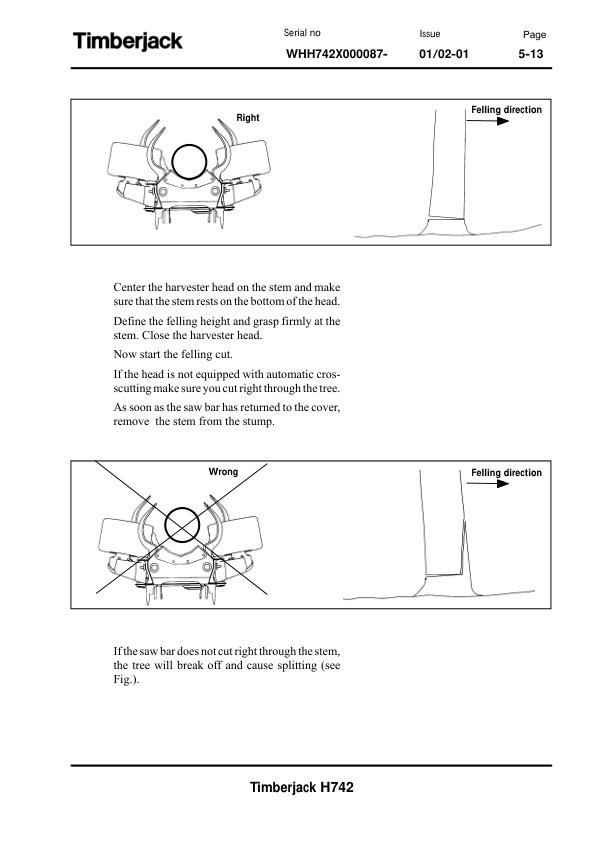 Timberjack

Serial no
WHH742X000087-

Issue
01/02-01

Page
5-13

Right

Felling direction

Center the harvester head on the stem and make sure that the stem rests on the bottom of the head.

Define the felling height and grasp firmly at the stem. Close the harvester head.

Now start the felling cut.

If the head is not equipped with automatic crosscutting make sure you cut right through the tree.

As soon as the saw bar has returned to the cover, remove the stem from the stump.

Wrong

Felling direction

If the saw bar does not cut right through the stem, the tree will break off and cause splitting (see Fig.).

Timberjack H742