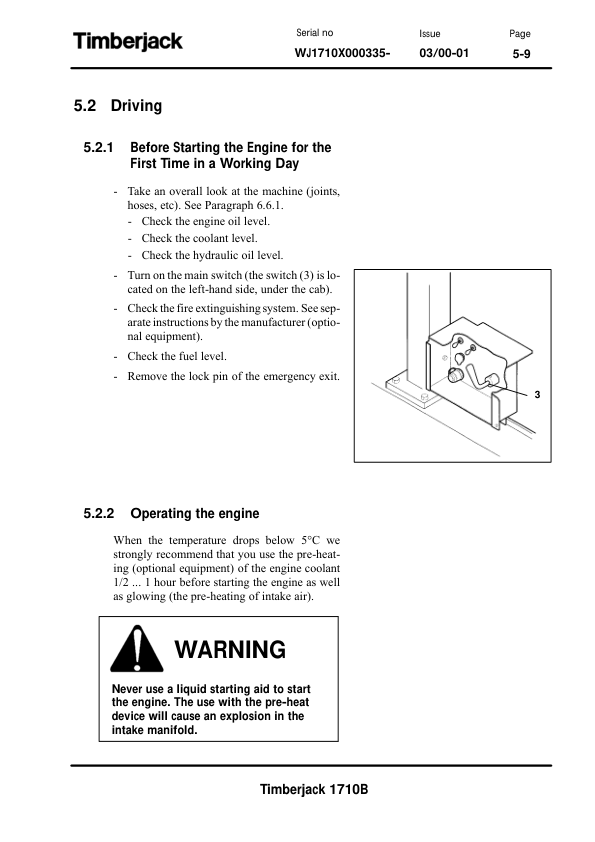 Timberjack

Serial no
WJ1710X000335-

Issue
03/00-01

Page
5-9

5.2 Driving

5.2.1 Before Starting the Engine for the First Time in a Working Day

- Take an overall look at the machine (joints, hoses, etc). See Paragraph 6.6.1.
  - Check the engine oil level.
  - Check the coolant level.
  - Check the hydraulic oil level.
- Turn on the main switch (the switch (3) is located on the left-hand side, under the cab).
- Check the fire extinguishing system. See separate instructions by the manufacturer (optional equipment).
- Check the fuel level.
- Remove the lock pin of the emergency exit.

3

5.2.2 Operating the engine

When the temperature drops below 5°C we strongly recommend that you use the pre-heating (optional equipment) of the engine coolant 1/2 ... 1 hour before starting the engine as well as glowing (the pre-heating of intake air).

WARNING

Never use a liquid starting aid to start the engine. The use with the pre-heat device will cause an explosion in the intake manifold.

Timberjack 1710B