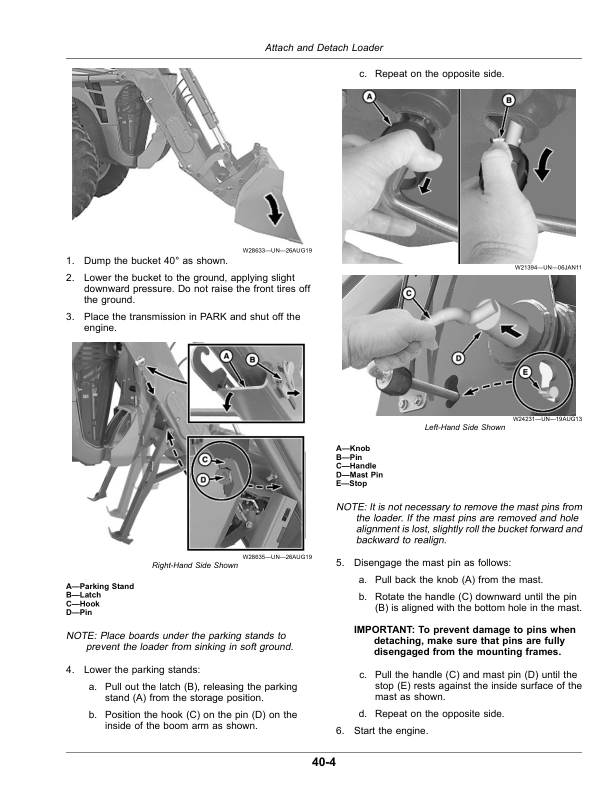 Attach and Detach Loader

W28633—UN—26AUG19

1. Dump the bucket 40° as shown.

2. Lower the bucket to the ground, applying slight downward pressure. Do not raise the front tires off the ground.

3. Place the transmission in PARK and shut off the engine.

A
B
C
D

W28635—UN—26AUG19

Right-Hand Side Shown

A—Parking Stand
B—Latch
C—Hook
D—Pin

NOTE: Place boards under the parking stands to prevent the loader from sinking in soft ground.

4. Lower the parking stands:

a. Pull out the latch (B), releasing the parking stand (A) from the storage position.

b. Position the hook (C) on the pin (D) on the inside of the boom arm as shown.

c. Repeat on the opposite side.

A
B

W21394—UN—06JAN11

C
D
E

W24231—UN—19AUG13

Left-Hand Side Shown

A—Knob
B—Pin
C—Handle
D—Mast Pin
E—Stop

NOTE: It is not necessary to remove the mast pins from the loader. If the mast pins are removed and hole alignment is lost, slightly roll the bucket forward and backward to realign.

5. Disengage the mast pin as follows:

a. Pull back the knob (A) from the mast.

b. Rotate the handle (C) downward until the pin (B) is aligned with the bottom hole in the mast.

IMPORTANT: To prevent damage to pins when detaching, make sure that pins are fully disengaged from the mounting frames.

c. Pull the handle (C) and mast pin (D) until the stop (E) rests against the inside surface of the mast as shown.

d. Repeat on the opposite side.

6. Start the engine.

40-4