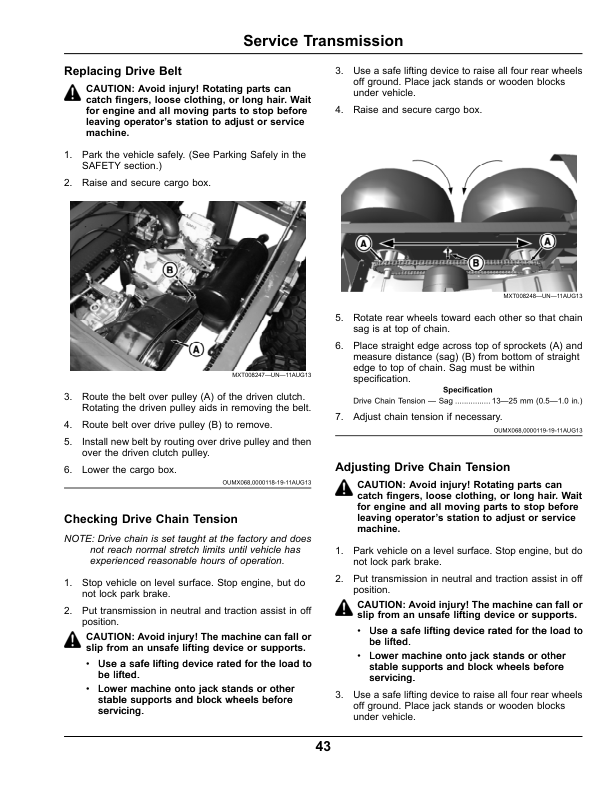 Service Transmission

Replacing Drive Belt

CAUTION: Avoid injury! Rotating parts can catch fingers, loose clothing, or long hair. Wait for engine and all moving parts to stop before leaving operator's station to adjust or service machine.

1. Park the vehicle safely. (See Parking Safely in the SAFETY section.)

2. Raise and secure cargo box.

B

A

MXT008247—UN—11AUG13

3. Route the belt over pulley (A) of the driven clutch. Rotating the driven pulley aids in removing the belt.

4. Route belt over drive pulley (B) to remove.

5. Install new belt by routing over drive pulley and then over the driven clutch pulley.

6. Lower the cargo box.

OUMX068,0000118-19-11AUG13

Checking Drive Chain Tension

NOTE: Drive chain is set taught at the factory and does not reach normal stretch limits until vehicle has experienced reasonable hours of operation.

1. Stop vehicle on level surface. Stop engine, but do not lock park brake.

2. Put transmission in neutral and traction assist in off position.

CAUTION: Avoid injury! The machine can fall or slip from an unsafe lifting device or supports.

• Use a safe lifting device rated for the load to be lifted.

• Lower machine onto jack stands or other stable supports and block wheels before servicing.

3. Use a safe lifting device to raise all four rear wheels off ground. Place jack stands or wooden blocks under vehicle.

4. Raise and secure cargo box.

A

B

A

MXT008248—UN—11AUG13

5. Rotate rear wheels toward each other so that chain sag is at top of chain.

6. Place straight edge across top of sprockets (A) and measure distance (sag) (B) from bottom of straight edge to top of chain. Sag must be within specification.

Specification

Drive Chain Tension — Sag ................13—25 mm (0.5—1.0 in.)

7. Adjust chain tension if necessary.

OUMX068,0000119-19-11AUG13

Adjusting Drive Chain Tension

CAUTION: Avoid injury! Rotating parts can catch fingers, loose clothing, or long hair. Wait for engine and all moving parts to stop before leaving operator's station to adjust or service machine.

1. Park vehicle on a level surface. Stop engine, but do not lock park brake.

2. Put transmission in neutral and traction assist in off position.

CAUTION: Avoid injury! The machine can fall or slip from an unsafe lifting device or supports.

• Use a safe lifting device rated for the load to be lifted.

• Lower machine onto jack stands or other stable supports and block wheels before servicing.

3. Use a safe lifting device to raise all four rear wheels off ground. Place jack stands or wooden blocks under vehicle.

43