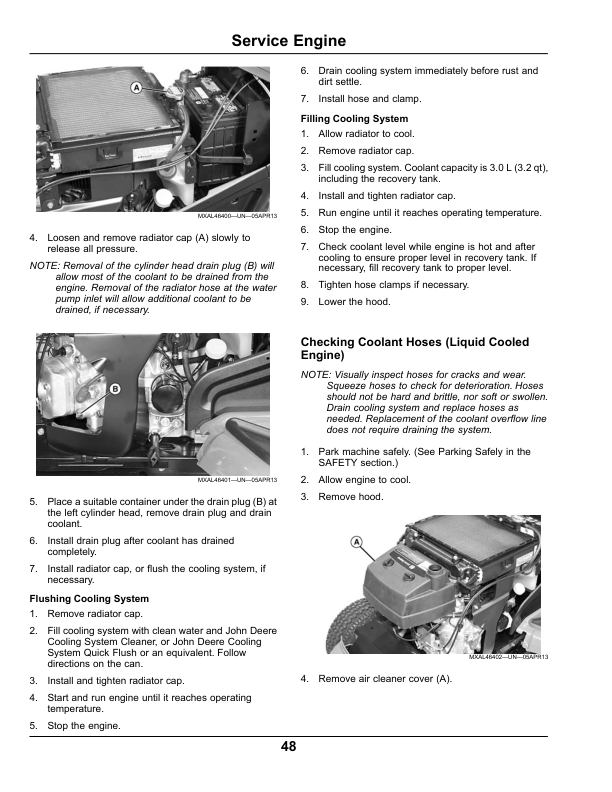 Service Engine

A

MXAL46400—UN—05APR13

4. Loosen and remove radiator cap (A) slowly to release all pressure.

NOTE: Removal of the cylinder head drain plug (B) will allow most of the coolant to be drained from the engine. Removal of the radiator hose at the water pump inlet will allow additional coolant to be drained, if necessary.

B

MXAL46401—UN—05APR13

5. Place a suitable container under the drain plug (B) at the left cylinder head, remove drain plug and drain coolant.

6. Install drain plug after coolant has drained completely.

7. Install radiator cap, or flush the cooling system, if necessary.

Flushing Cooling System

1. Remove radiator cap.

2. Fill cooling system with clean water and John Deere Cooling System Cleaner, or John Deere Cooling System Quick Flush or an equivalent. Follow directions on the can.

3. Install and tighten radiator cap.

4. Start and run engine until it reaches operating temperature.

5. Stop the engine.

6. Drain cooling system immediately before rust and dirt settle.

7. Install hose and clamp.

Filling Cooling System

1. Allow radiator to cool.

2. Remove radiator cap.

3. Fill cooling system. Coolant capacity is 3.0 L (3.2 qt), including the recovery tank.

4. Install and tighten radiator cap.

5. Run engine until it reaches operating temperature.

6. Stop the engine.

7. Check coolant level while engine is hot and after cooling to ensure proper level in recovery tank. If necessary, fill recovery tank to proper level.

8. Tighten hose clamps if necessary.

9. Lower the hood.

Checking Coolant Hoses (Liquid Cooled Engine)

NOTE: Visually inspect hoses for cracks and wear. Squeeze hoses to check for deterioration. Hoses should not be hard and brittle, nor soft or swollen. Drain cooling system and replace hoses as needed. Replacement of the coolant overflow line does not require draining the system.

1. Park machine safely. (See Parking Safely in the SAFETY section.)

2. Allow engine to cool.

3. Remove hood.

A

MXAL46402—UN—05APR13

4. Remove air cleaner cover (A).

48