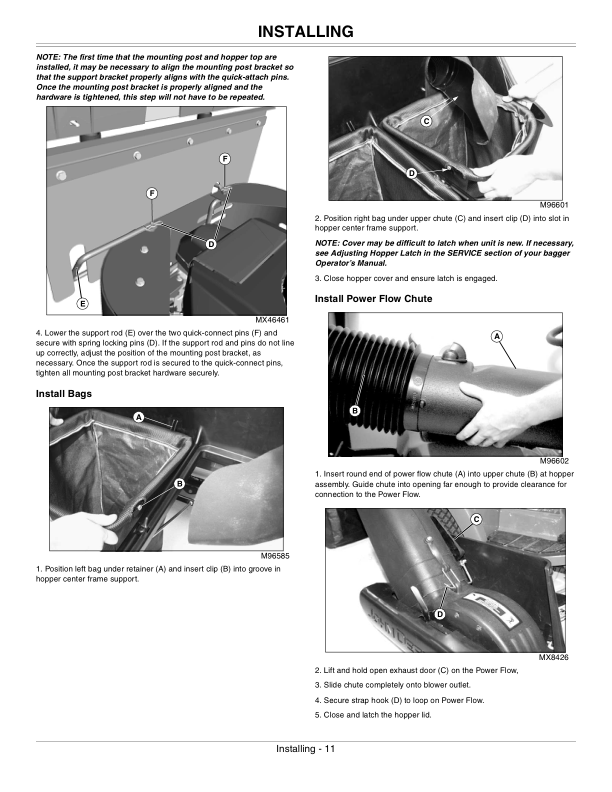 INSTALLING

NOTE: The first time that the mounting post and hopper top are installed, it may be necessary to align the mounting post bracket so that the support bracket properly aligns with the quick-attach pins. Once the mounting post bracket is properly aligned and the hardware is tightened, this step will not have to be repeated.

F
F
D
E

MX46461

4. Lower the support rod (E) over the two quick-connect pins (F) and secure with spring locking pins (D). If the support rod and pins do not line up correctly, adjust the position of the mounting post bracket, as necessary. Once the support rod is secured to the quick-connect pins, tighten all mounting post bracket hardware securely.

Install Bags

A
B

M96585

1. Position left bag under retainer (A) and insert clip (B) into groove in hopper center frame support.

C
D

M96601

2. Position right bag under upper chute (C) and insert clip (D) into slot in hopper center frame support.

NOTE: Cover may be difficult to latch when unit is new. If necessary, see Adjusting Hopper Latch in the SERVICE section of your bagger Operator's Manual.

3. Close hopper cover and ensure latch is engaged.

Install Power Flow Chute

A
B

M96602

1. Insert round end of power flow chute (A) into upper chute (B) at hopper assembly. Guide chute into opening far enough to provide clearance for connection to the Power Flow.

C
D

MX8426

2. Lift and hold open exhaust door (C) on the Power Flow,

3. Slide chute completely onto blower outlet.

4. Secure strap hook (D) to loop on Power Flow.

5. Close and latch the hopper lid.

Installing - 11