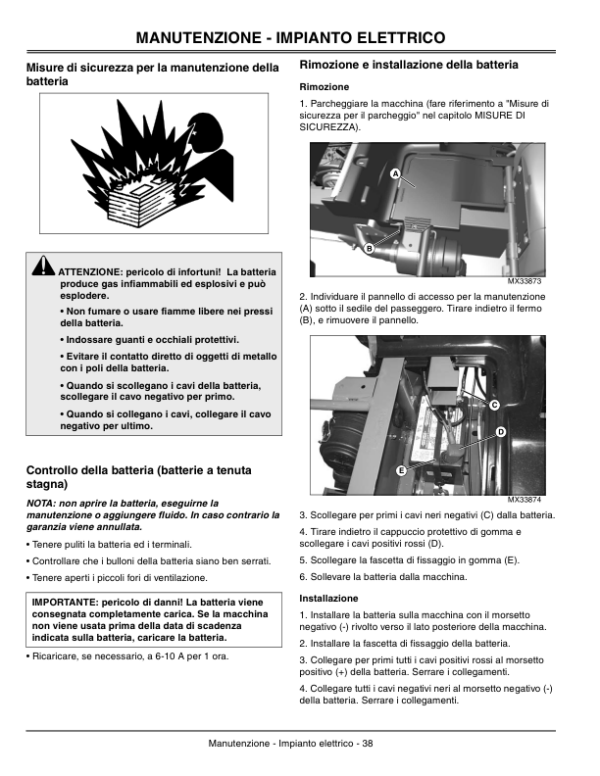 MANUTENZIONE - IMPIANTO ELETTRICO

Misure di sicurezza per la manutenzione della batteria

ATTENZIONE: pericolo di infortuni! La batteria produce gas infiammabili ed esplosivi e può esplodere.

• Non fumare o usare fiamme libere nei pressi della batteria.

• Indossare guanti e occhiali protettivi.

• Evitare il contatto diretto di oggetti di metallo con i poli della batteria.

• Quando si scollegano i cavi della batteria, scollegare il cavo negativo per primo.

• Quando si collegano i cavi, collegare il cavo negativo per ultimo.

Controllo della batteria (batterie a tenuta stagna)

NOTA: non aprire la batteria, eseguirne la manutenzione o aggiungere fluido. In caso contrario la garanzia viene annullata.

• Tenere puliti la batteria ed i terminali.

• Controllare che i bulloni della batteria siano ben serrati.

• Tenere aperti i piccoli fori di ventilazione.

IMPORTANTE: pericolo di danni! La batteria viene consegnata completamente carica. Se la macchina non viene usata prima della data di scadenza indicata sulla batteria, caricare la batteria.

• Ricaricare, se necessario, a 6-10 A per 1 ora.

Rimozione e installazione della batteria

Rimozione

1. Parcheggiare la macchina (fare riferimento a "Misure di sicurezza per il parcheggio" nel capitolo MISURE DI SICUREZZA).

A
B
MX33873

2. Individuare il pannello di accesso per la manutenzione (A) sotto il sedile del passeggero. Tirare indietro il fermo (B), e rimuovere il pannello.

C
D
E
MX33874

3. Scollegare per primi i cavi neri negativi (C) dalla batteria.

4. Tirare indietro il cappuccio protettivo di gomma e scollegare i cavi positivi rossi (D).

5. Scollegare la fascetta di fissaggio in gomma (E).

6. Sollevare la batteria dalla macchina.

Installazione

1. Installare la batteria sulla macchina con il morsetto negativo (-) rivolto verso il lato posteriore della macchina.

2. Installare la fascetta di fissaggio della batteria.

3. Collegare per primi tutti i cavi positivi rossi al morsetto positivo (+) della batteria. Serrare i collegamenti.

4. Collegare tutti i cavi negativi neri al morsetto negativo (-) della batteria. Serrare i collegamenti.

Manutenzione - Impianto elettrico - 38