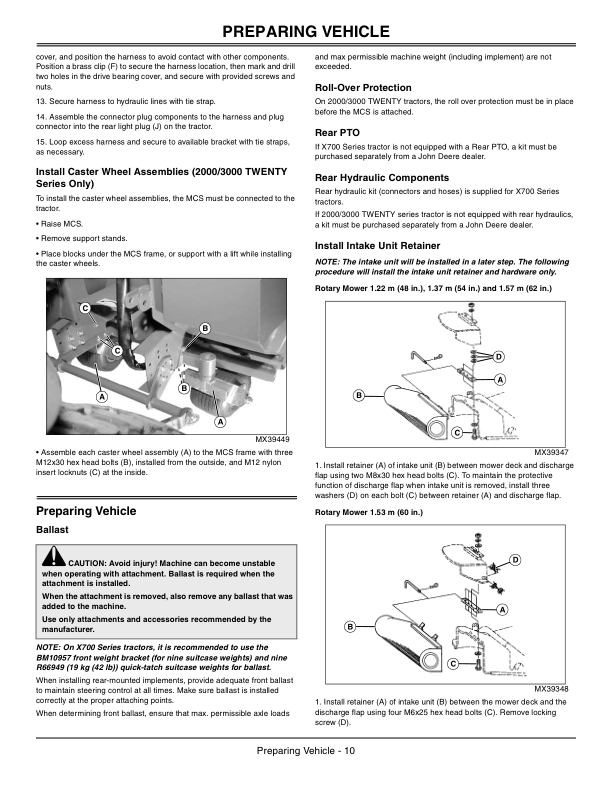 PREPARING VEHICLE

cover, and position the harness to avoid contact with other components. Position a brass clip (F) to secure the harness location, then mark and drill two holes in the drive bearing cover, and secure with provided screws and nuts.

13. Secure harness to hydraulic lines with tie strap.

14. Assemble the connector plug components to the harness and plug connector into the rear light plug (J) on the tractor.

15. Loop excess harness and secure to available bracket with tie straps, as necessary.

Install Caster Wheel Assemblies (2000/3000 TWENTY Series Only)

To install the caster wheel assemblies, the MCS must be connected to the tractor.

• Raise MCS.

• Remove support stands.

• Place blocks under the MCS frame, or support with a lift while installing the caster wheels.

C
C
B
B
A
A

MX39449

• Assemble each caster wheel assembly (A) to the MCS frame with three M12x30 hex head bolts (B), installed from the outside, and M12 nylon insert locknuts (C) at the inside.

Preparing Vehicle

Ballast

CAUTION: Avoid injury! Machine can become unstable when operating with attachment. Ballast is required when the attachment is installed.

When the attachment is removed, also remove any ballast that was added to the machine.

Use only attachments and accessories recommended by the manufacturer.

NOTE: On X700 Series tractors, it is recommended to use the BM10957 front weight bracket (for nine suitcase weights) and nine R66949 (19 kg (42 lb)) quick-tatch suitcase weights for ballast.

When installing rear-mounted implements, provide adequate front ballast to maintain steering control at all times. Make sure ballast is installed correctly at the proper attaching points.

When determining front ballast, ensure that max. permissible axle loads and max permissible machine weight (including implement) are not exceeded.

Roll-Over Protection

On 2000/3000 TWENTY tractors, the roll over protection must be in place before the MCS is attached.

Rear PTO

If X700 Series tractor is not equipped with a Rear PTO, a kit must be purchased separately from a John Deere dealer.

Rear Hydraulic Components

Rear hydraulic kit (connectors and hoses) is supplied for X700 Series tractors.

If 2000/3000 TWENTY series tractor is not equipped with rear hydraulics, a kit must be purchased separately from a John Deere dealer.

Install Intake Unit Retainer

NOTE: The intake unit will be installed in a later step. The following procedure will install the intake unit retainer and hardware only.

Rotary Mower 1.22 m (48 in.), 1.37 m (54 in.) and 1.57 m (62 in.)

D
A
B
C

MX39347

1. Install retainer (A) of intake unit (B) between mower deck and discharge flap using two M8x30 hex head bolts (C). To maintain the protective function of discharge flap when intake unit is removed, install three washers (D) on each bolt (C) between retainer (A) and discharge flap.

Rotary Mower 1.53 m (60 in.)

D
A
B
C

MX39348

1. Install retainer (A) of intake unit (B) between the mower deck and the discharge flap using four M6x25 hex head bolts (C). Remove locking screw (D).

Preparing Vehicle - 10