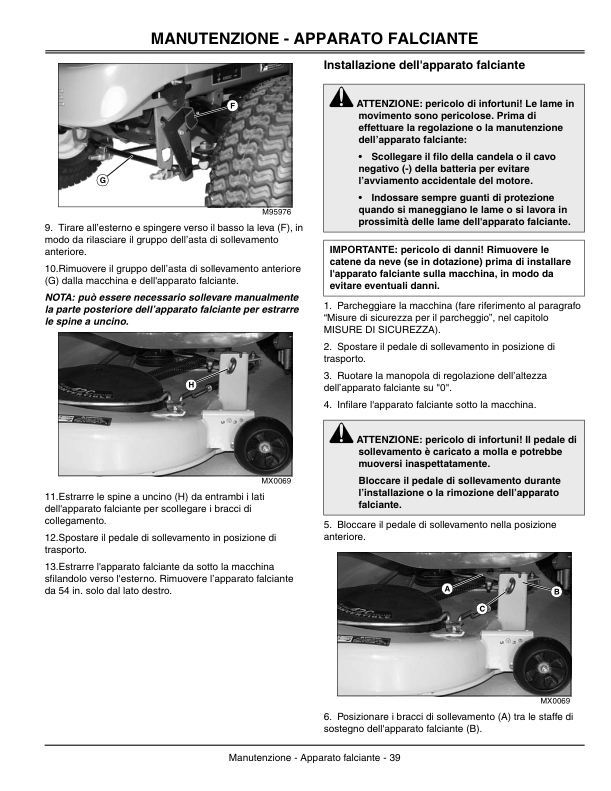 MANUTENZIONE - APPARATO FALCIANTE

F

G

M95976

9. Tirare all'esterno e spingere verso il basso la leva (F), in modo da rilasciare il gruppo dell'asta di sollevamento anteriore.

10.Rimuovere il gruppo dell'asta di sollevamento anteriore (G) dalla macchina e dell'apparato falciante.

NOTA: può essere necessario sollevare manualmente la parte posteriore dell'apparato falciante per estrarre le spine a uncino.

H

MX0069

11.Estrarre le spine a uncino (H) da entrambi i lati dell'apparato falciante per scollegare i bracci di collegamento.

12.Spostare il pedale di sollevamento in posizione di trasporto.

13.Estrarre l'apparato falciante da sotto la macchina sfilandolo verso l'esterno. Rimuovere l'apparato falciante da 54 in. solo dal lato destro.

Installazione dell'apparato falciante

ATTENZIONE: pericolo di infortuni! Le lame in movimento sono pericolose. Prima di effettuare la regolazione o la manutenzione dell'apparato falciante:

• Scollegare il filo della candela o il cavo negativo (-) della batteria per evitare l'avviamento accidentale del motore.

• Indossare sempre guanti di protezione quando si maneggiano le lame o si lavora in prossimità delle lame dell'apparato falciante.

IMPORTANTE: pericolo di danni! Rimuovere le catene da neve (se in dotazione) prima di installare l'apparato falciante sulla macchina, in modo da evitare eventuali danni.

1. Parcheggiare la macchina (fare riferimento al paragrafo "Misure di sicurezza per il parcheggio", nel capitolo MISURE DI SICUREZZA).

2. Spostare il pedale di sollevamento in posizione di trasporto.

3. Ruotare la manopola di regolazione dell'altezza dell'apparato falciante su "0".

4. Infilare l'apparato falciante sotto la macchina.

ATTENZIONE: pericolo di infortuni! Il pedale di sollevamento è caricato a molla e potrebbe muoversi inaspettatamente.

Bloccare il pedale di sollevamento durante l'installazione o la rimozione dell'apparato falciante.

5. Bloccare il pedale di sollevamento nella posizione anteriore.

A

B

C

MX0069

6. Posizionare i bracci di sollevamento (A) tra le staffe di sostegno dell'apparato falciante (B).

Manutenzione - Apparato falciante - 39