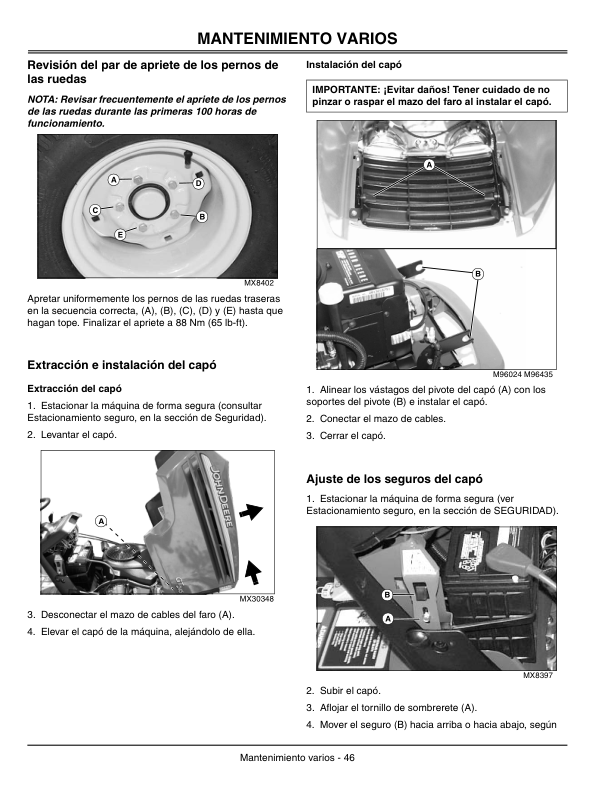 MANTENIMIENTO VARIOS

Revisión del par de apriete de los pernos de las ruedas

NOTA: Revisar frecuentemente el apriete de los pernos de las ruedas durante las primeras 100 horas de funcionamiento.

A
D
C
B
E
MX8402

Apretar uniformemente los pernos de las ruedas traseras en la secuencia correcta, (A), (B), (C), (D) y (E) hasta que hagan tope. Finalizar el apriete a 88 Nm (65 lb-ft).

Extracción e instalación del capó

Extracción del capó

1. Estacionar la máquina de forma segura (consultar Estacionamiento seguro, en la sección de Seguridad).

2. Levantar el capó.

A
JOHN DEERE
MX30348

3. Desconectar el mazo de cables del faro (A).

4. Elevar el capó de la máquina, alejándolo de ella.

Instalación del capó

IMPORTANTE: ¡Evitar daños! Tener cuidado de no pinzar o raspar el mazo del faro al instalar el capó.

A
B
M96024 M96435

1. Alinear los vástagos del pivote del capó (A) con los soportes del pivote (B) e instalar el capó.

2. Conectar el mazo de cables.

3. Cerrar el capó.

Ajuste de los seguros del capó

1. Estacionar la máquina de forma segura (ver Estacionamiento seguro, en la sección de SEGURIDAD).

B
A
MX8397

2. Subir el capó.

3. Aflojar el tornillo de sombrerete (A).

4. Mover el seguro (B) hacia arriba o hacia abajo, según

Mantenimiento varios - 46