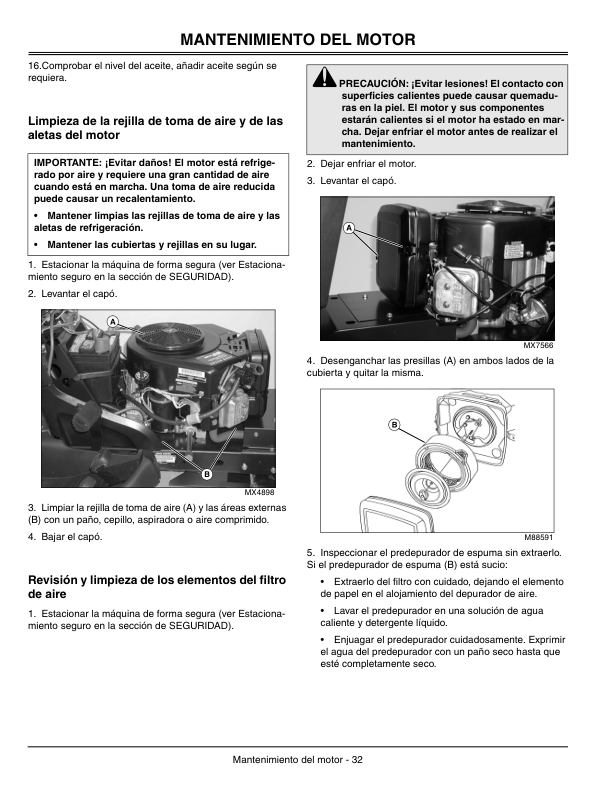 MANTENIMIENTO DEL MOTOR

16.Comprobar el nivel del aceite, añadir aceite según se requiera.

Limpieza de la rejilla de toma de aire y de las aletas del motor

IMPORTANTE: ¡Evitar daños! El motor está refrigerado por aire y requiere una gran cantidad de aire cuando está en marcha. Una toma de aire reducida puede causar un recalentamiento.

• Mantener limpias las rejillas de toma de aire y las aletas de refrigeración.

• Mantener las cubiertas y rejillas en su lugar.

1. Estacionar la máquina de forma segura (ver Estacionamiento seguro en la sección de SEGURIDAD).

2. Levantar el capó.

A

B

MX4898

3. Limpiar la rejilla de toma de aire (A) y las áreas externas (B) con un paño, cepillo, aspiradora o aire comprimido.

4. Bajar el capó.

Revisión y limpieza de los elementos del filtro de aire

1. Estacionar la máquina de forma segura (ver Estacionamiento seguro en la sección de SEGURIDAD).

PRECAUCIÓN: ¡Evitar lesiones! El contacto con superficies calientes puede causar quemaduras en la piel. El motor y sus componentes estarán calientes si el motor ha estado en marcha. Dejar enfriar el motor antes de realizar el mantenimiento.

2. Dejar enfriar el motor.

3. Levantar el capó.

A

MX7566

4. Desenganchar las presillas (A) en ambos lados de la cubierta y quitar la misma.

B

M88591

5. Inspeccionar el predepurador de espuma sin extraerlo. Si el predepurador de espuma (B) está sucio:

• Extraerlo del filtro con cuidado, dejando el elemento de papel en el alojamiento del depurador de aire.

• Lavar el predepurador en una solución de agua caliente y detergente líquido.

• Enjuagar el predepurador cuidadosamente. Exprimir el agua del predepurador con un paño seco hasta que esté completamente seco.

Mantenimiento del motor - 32