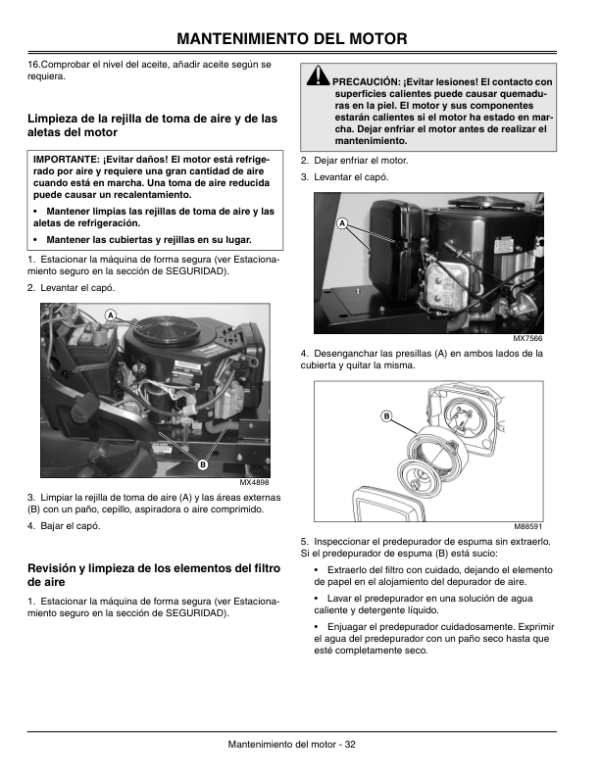 MANTENIMIENTO DEL MOTOR

16.Comprobar el nivel del aceite, añadir aceite según se requiera.

Limpieza de la rejilla de toma de aire y de las aletas del motor

IMPORTANTE: ¡Evitar daños! El motor está refrigerado por aire y requiere una gran cantidad de aire cuando está en marcha. Una toma de aire reducida puede causar un recalentamiento.

• Mantener limpias las rejillas de toma de aire y las aletas de refrigeración.

• Mantener las cubiertas y rejillas en su lugar.

1. Estacionar la máquina de forma segura (ver Estacionamiento seguro en la sección de SEGURIDAD).

2. Levantar el capó.

A

B

MX4898

3. Limpiar la rejilla de toma de aire (A) y las áreas externas (B) con un paño, cepillo, aspiradora o aire comprimido.

4. Bajar el capó.

Revisión y limpieza de los elementos del filtro de aire

1. Estacionar la máquina de forma segura (ver Estacionamiento seguro en la sección de SEGURIDAD).

PRECAUCIÓN: ¡Evitar lesiones! El contacto con superficies calientes puede causar quemaduras en la piel. El motor y sus componentes estarán calientes si el motor ha estado en marcha. Dejar enfriar el motor antes de realizar el mantenimiento.

2. Dejar enfriar el motor.

3. Levantar el capó.

A

MX7566

4. Desenganchar las presillas (A) en ambos lados de la cubierta y quitar la misma.

B

M88591

5. Inspeccionar el predepurador de espuma sin extraerlo. Si el predepurador de espuma (B) está sucio:

• Extraerlo del filtro con cuidado, dejando el elemento de papel en el alojamiento del depurador de aire.

• Lavar el predepurador en una solución de agua caliente y detergente líquido.

• Enjuagar el predepurador cuidadosamente. Exprimir el agua del predepurador con un paño seco hasta que esté completamente seco.

Mantenimiento del motor - 32