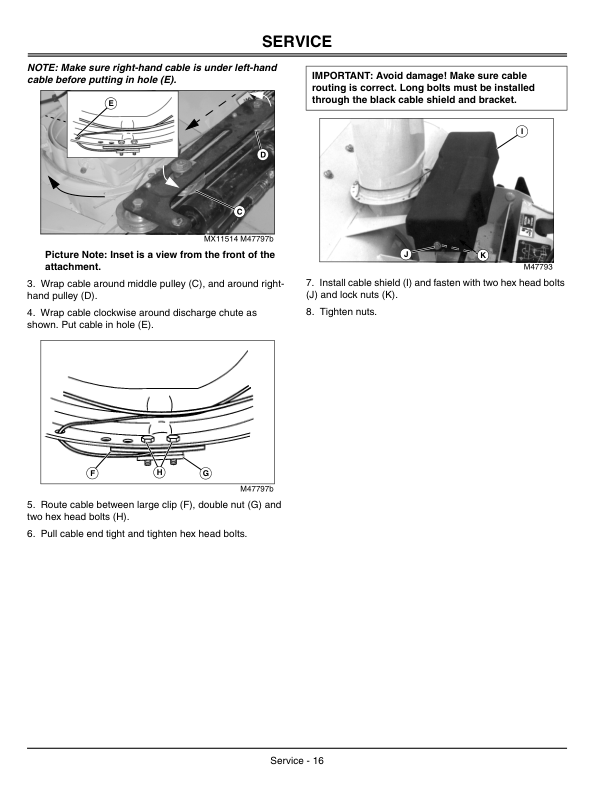 SERVICE

NOTE: Make sure right-hand cable is under left-hand cable before putting in hole (E).

E

D

C

MX11514 M47797b

Picture Note: Inset is a view from the front of the attachment.

3. Wrap cable around middle pulley (C), and around right-hand pulley (D).

4. Wrap cable clockwise around discharge chute as shown. Put cable in hole (E).

F

H

G

M47797b

5. Route cable between large clip (F), double nut (G) and two hex head bolts (H).

6. Pull cable end tight and tighten hex head bolts.

IMPORTANT: Avoid damage! Make sure cable routing is correct. Long bolts must be installed through the black cable shield and bracket.

I

J

K

M47793

7. Install cable shield (I) and fasten with two hex head bolts (J) and lock nuts (K).

8. Tighten nuts.

Service - 16