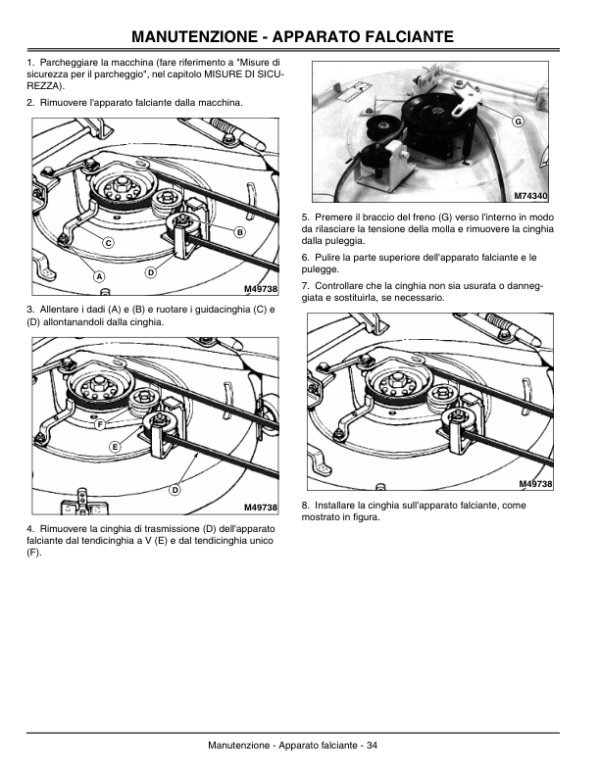 MANUTENZIONE - APPARATO FALCIANTE

1. Parcheggiare la macchina (fare riferimento a "Misure di sicurezza per il parcheggio", nel capitolo MISURE DI SICUREZZA).

2. Rimuovere l'apparato falciante dalla macchina.

C
B
A
D
M49738

3. Allentare i dadi (A) e (B) e ruotare i guidacinghia (C) e (D) allontanandoli dalla cinghia.

F
E
D
M49738

4. Rimuovere la cinghia di trasmissione (D) dell'apparato falciante dal tendicinghia a V (E) e dal tendicinghia unico (F).

G
M74340

5. Premere il braccio del freno (G) verso l'interno in modo da rilasciare la tensione della molla e rimuovere la cinghia dalla puleggia.

6. Pulire la parte superiore dell'apparato falciante e le pulegge.

7. Controllare che la cinghia non sia usurata o danneggiata e sostituirla, se necessario.

M49738

8. Installare la cinghia sull'apparato falciante, come mostrato in figura.

Manutenzione - Apparato falciante - 34