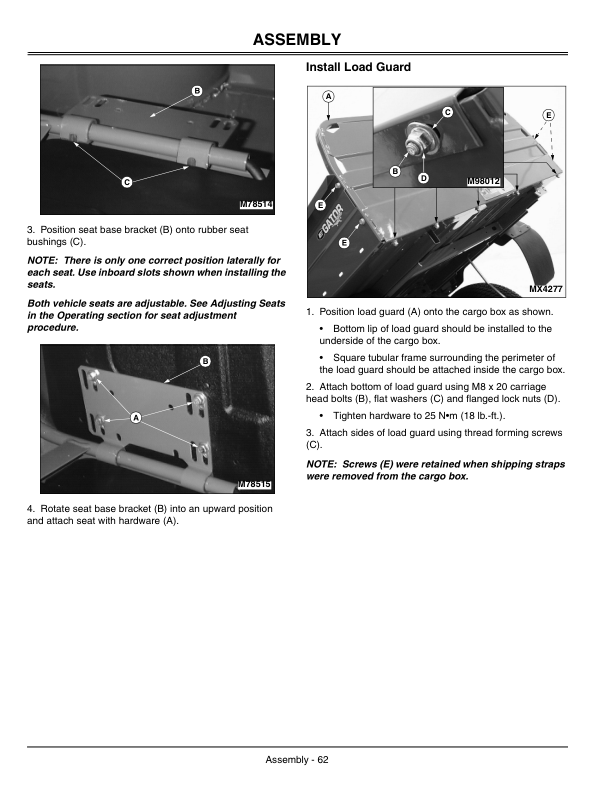 ASSEMBLY

B

C

M78514

3. Position seat base bracket (B) onto rubber seat bushings (C).

NOTE: There is only one correct position laterally for each seat. Use inboard slots shown when installing the seats.

Both vehicle seats are adjustable. See Adjusting Seats in the Operating section for seat adjustment procedure.

B

A

M78515

4. Rotate seat base bracket (B) into an upward position and attach seat with hardware (A).

Install Load Guard

A

C

E

B

D

M98012

E

E

GATOR

MX4277

1. Position load guard (A) onto the cargo box as shown.

• Bottom lip of load guard should be installed to the underside of the cargo box.

• Square tubular frame surrounding the perimeter of the load guard should be attached inside the cargo box.

2. Attach bottom of load guard using M8 x 20 carriage head bolts (B), flat washers (C) and flanged lock nuts (D).

• Tighten hardware to 25 N•m (18 lb.-ft.).

3. Attach sides of load guard using thread forming screws (C).

NOTE: Screws (E) were retained when shipping straps were removed from the cargo box.

Assembly - 62