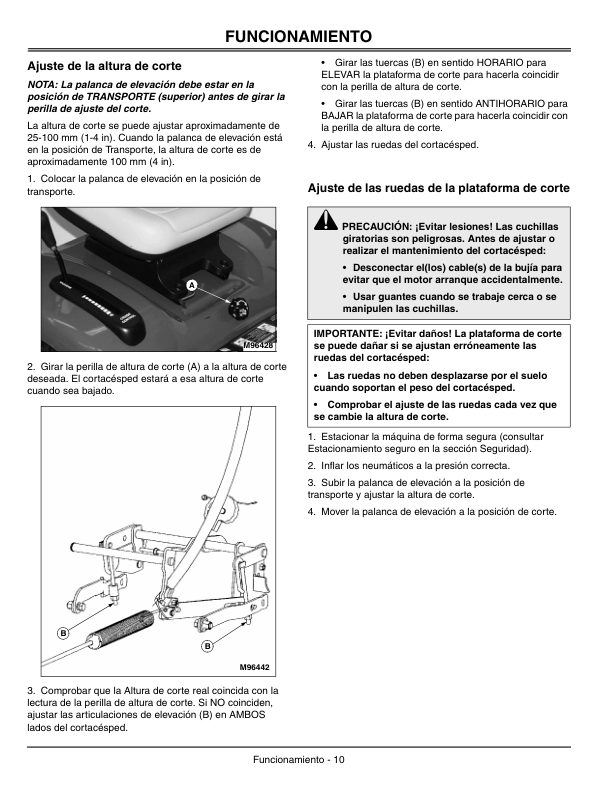 FUNCIONAMIENTO

Ajuste de la altura de corte

NOTA: La palanca de elevación debe estar en la posición de TRANSPORTE (superior) antes de girar la perilla de ajuste del corte.

La altura de corte se puede ajustar aproximadamente de 25-100 mm (1-4 in). Cuando la palanca de elevación está en la posición de Transporte, la altura de corte es de aproximadamente 100 mm (4 in).

1. Colocar la palanca de elevación en la posición de transporte.

A

M96428

2. Girar la perilla de altura de corte (A) a la altura de corte deseada. El cortacésped estará a esa altura de corte cuando sea bajado.

B

B

M96442

3. Comprobar que la Altura de corte real coincida con la lectura de la perilla de altura de corte. Si NO coinciden, ajustar las articulaciones de elevación (B) en AMBOS lados del cortacésped.

• Girar las tuercas (B) en sentido HORARIO para ELEVAR la plataforma de corte para hacerla coincidir con la perilla de altura de corte.

• Girar las tuercas (B) en sentido ANTIHORARIO para BAJAR la plataforma de corte para hacerla coincidir con la perilla de altura de corte.

4. Ajustar las ruedas del cortacésped.

Ajuste de las ruedas de la plataforma de corte

PRECAUCIÓN: ¡Evitar lesiones! Las cuchillas giratorias son peligrosas. Antes de ajustar o realizar el mantenimiento del cortacésped:

• Desconectar el(los) cable(s) de la bujía para evitar que el motor arranque accidentalmente.

• Usar guantes cuando se trabaje cerca o se manipulen las cuchillas.

IMPORTANTE: ¡Evitar daños! La plataforma de corte se puede dañar si se ajustan erróneamente las ruedas del cortacésped:

• Las ruedas no deben desplazarse por el suelo cuando soportan el peso del cortacésped.

• Comprobar el ajuste de las ruedas cada vez que se cambie la altura de corte.

1. Estacionar la máquina de forma segura (consultar Estacionamiento seguro en la sección Seguridad).

2. Inflar los neumáticos a la presión correcta.

3. Subir la palanca de elevación a la posición de transporte y ajustar la altura de corte.

4. Mover la palanca de elevación a la posición de corte.

Funcionamiento - 10