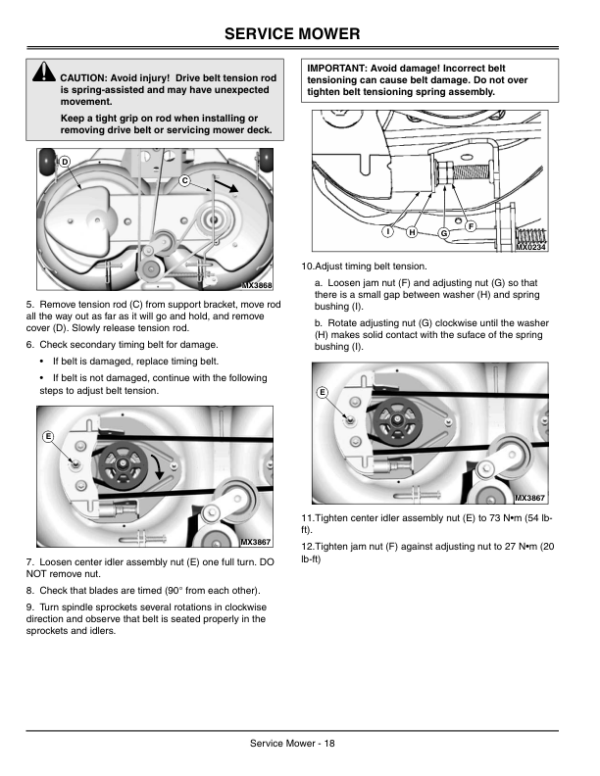 SERVICE MOWER

CAUTION: Avoid injury! Drive belt tension rod is spring-assisted and may have unexpected movement.

Keep a tight grip on rod when installing or removing drive belt or servicing mower deck.

D
C
MX3868

5. Remove tension rod (C) from support bracket, move rod all the way out as far as it will go and hold, and remove cover (D). Slowly release tension rod.

6. Check secondary timing belt for damage.

• If belt is damaged, replace timing belt.

• If belt is not damaged, continue with the following steps to adjust belt tension.

E
MX3867

7. Loosen center idler assembly nut (E) one full turn. DO NOT remove nut.

8. Check that blades are timed (90° from each other).

9. Turn spindle sprockets several rotations in clockwise direction and observe that belt is seated properly in the sprockets and idlers.

IMPORTANT: Avoid damage! Incorrect belt tensioning can cause belt damage. Do not over tighten belt tensioning spring assembly.

I
H
G
F
MX0234

10.Adjust timing belt tension.

a. Loosen jam nut (F) and adjusting nut (G) so that there is a small gap between washer (H) and spring bushing (I).

b. Rotate adjusting nut (G) clockwise until the washer (H) makes solid contact with the suface of the spring bushing (I).

E
MX3867

11.Tighten center idler assembly nut (E) to 73 N•m (54 lb-ft).

12.Tighten jam nut (F) against adjusting nut to 27 N•m (20 lb-ft)

Service Mower - 18