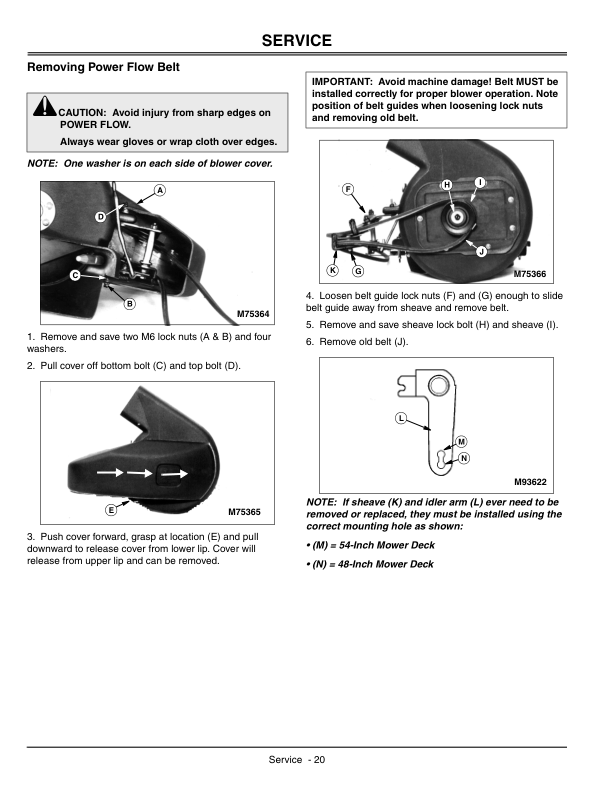 SERVICE

Removing Power Flow Belt

CAUTION: Avoid injury from sharp edges on POWER FLOW.

Always wear gloves or wrap cloth over edges.

NOTE: One washer is on each side of blower cover.

A
D
C
B
M75364

1. Remove and save two M6 lock nuts (A & B) and four washers.

2. Pull cover off bottom bolt (C) and top bolt (D).

E
M75365

3. Push cover forward, grasp at location (E) and pull downward to release cover from lower lip. Cover will release from upper lip and can be removed.

IMPORTANT: Avoid machine damage! Belt MUST be installed correctly for proper blower operation. Note position of belt guides when loosening lock nuts and removing old belt.

F
H
I
J
K
G
M75366

4. Loosen belt guide lock nuts (F) and (G) enough to slide belt guide away from sheave and remove belt.

5. Remove and save sheave lock bolt (H) and sheave (I).

6. Remove old belt (J).

L
M
N
M93622

NOTE: If sheave (K) and idler arm (L) ever need to be removed or replaced, they must be installed using the correct mounting hole as shown:

• (M) = 54-Inch Mower Deck

• (N) = 48-Inch Mower Deck

Service - 20