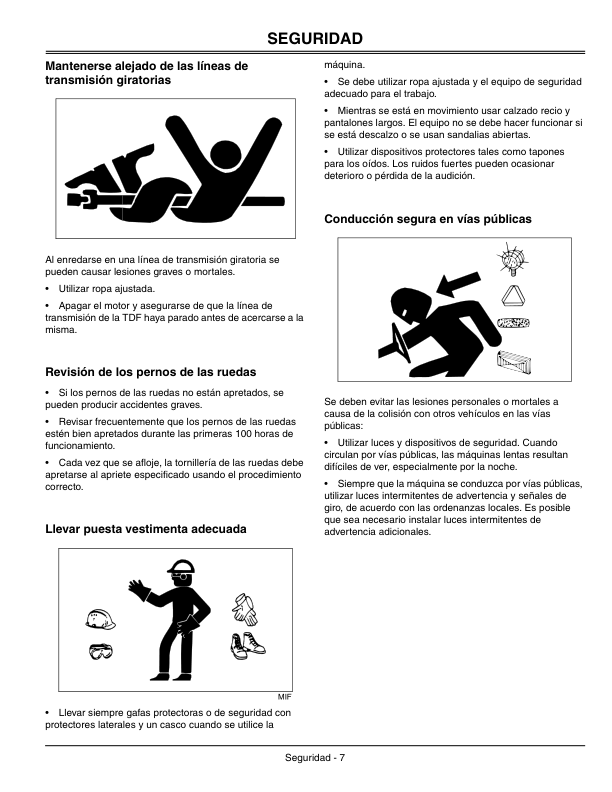 SEGURIDAD

Mantenerse alejado de las líneas de transmisión giratorias

Al enredarse en una línea de transmisión giratoria se pueden causar lesiones graves o mortales.

• Utilizar ropa ajustada.

• Apagar el motor y asegurarse de que la línea de transmisión de la TDF haya parado antes de acercarse a la misma.

Revisión de los pernos de las ruedas

• Si los pernos de las ruedas no están apretados, se pueden producir accidentes graves.

• Revisar frecuentemente que los pernos de las ruedas estén bien apretados durante las primeras 100 horas de funcionamiento.

• Cada vez que se afloje, la tornillería de las ruedas debe apretarse al apriete especificado usando el procedimiento correcto.

Llevar puesta vestimenta adecuada

MIF

• Llevar siempre gafas protectoras o de seguridad con protectores laterales y un casco cuando se utilice la máquina.

• Se debe utilizar ropa ajustada y el equipo de seguridad adecuado para el trabajo.

• Mientras se está en movimiento usar calzado recio y pantalones largos. El equipo no se debe hacer funcionar si se está descalzo o se usan sandalias abiertas.

• Utilizar dispositivos protectores tales como tapones para los oídos. Los ruidos fuertes pueden ocasionar deterioro o pérdida de la audición.

Conducción segura en vías públicas

Se deben evitar las lesiones personales o mortales a causa de la colisión con otros vehículos en las vías públicas:

• Utilizar luces y dispositivos de seguridad. Cuando circulan por vías públicas, las máquinas lentas resultan difíciles de ver, especialmente por la noche.

• Siempre que la máquina se conduzca por vías públicas, utilizar luces intermitentes de advertencia y señales de giro, de acuerdo con las ordenanzas locales. Es posible que sea necesario instalar luces intermitentes de advertencia adicionales.

Seguridad - 7