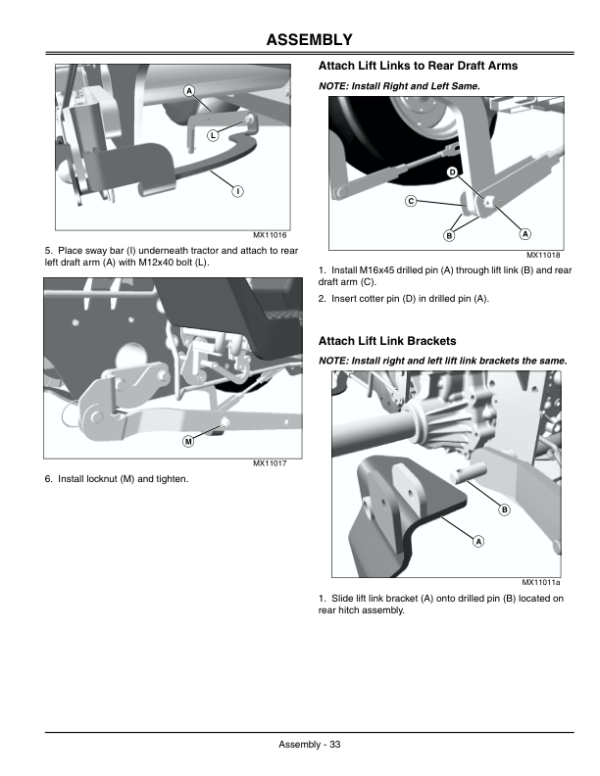 ASSEMBLY

A
L
I
MX11016

5. Place sway bar (I) underneath tractor and attach to rear left draft arm (A) with M12x40 bolt (L).

M
MX11017

6. Install locknut (M) and tighten.

Attach Lift Links to Rear Draft Arms

NOTE: Install Right and Left Same.

D
C
B
A
MX11018

1. Install M16x45 drilled pin (A) through lift link (B) and rear draft arm (C).

2. Insert cotter pin (D) in drilled pin (A).

Attach Lift Link Brackets

NOTE: Install right and left lift link brackets the same.

B
A
MX11011a

1. Slide lift link bracket (A) onto drilled pin (B) located on rear hitch assembly.

Assembly - 33