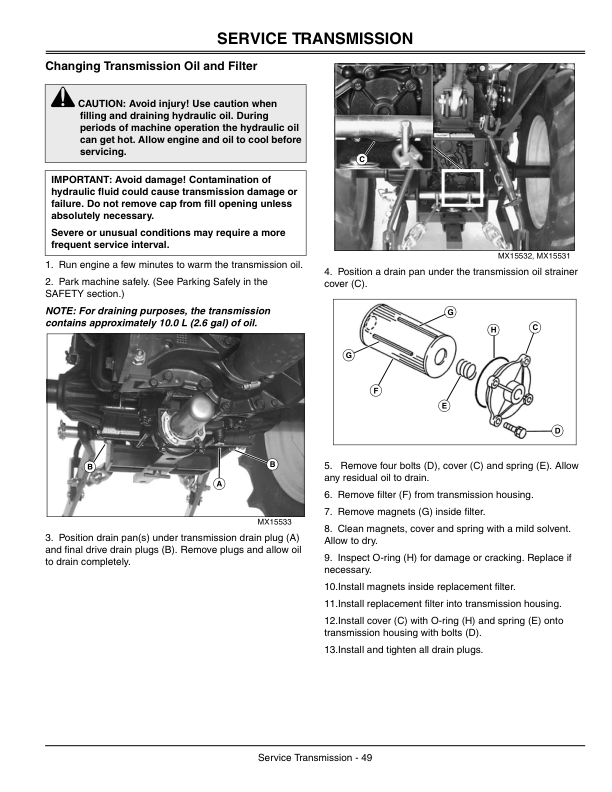 SERVICE TRANSMISSION

Changing Transmission Oil and Filter

CAUTION: Avoid injury! Use caution when filling and draining hydraulic oil. During periods of machine operation the hydraulic oil can get hot. Allow engine and oil to cool before servicing.

IMPORTANT: Avoid damage! Contamination of hydraulic fluid could cause transmission damage or failure. Do not remove cap from fill opening unless absolutely necessary.

Severe or unusual conditions may require a more frequent service interval.

1. Run engine a few minutes to warm the transmission oil.

2. Park machine safely. (See Parking Safely in the SAFETY section.)

NOTE: For draining purposes, the transmission contains approximately 10.0 L (2.6 gal) of oil.

B
B
A
MX15533

3. Position drain pan(s) under transmission drain plug (A) and final drive drain plugs (B). Remove plugs and allow oil to drain completely.

C
MX15532, MX15531

4. Position a drain pan under the transmission oil strainer cover (C).

G
H
C
G
F
E
D

5. Remove four bolts (D), cover (C) and spring (E). Allow any residual oil to drain.

6. Remove filter (F) from transmission housing.

7. Remove magnets (G) inside filter.

8. Clean magnets, cover and spring with a mild solvent. Allow to dry.

9. Inspect O-ring (H) for damage or cracking. Replace if necessary.

10.Install magnets inside replacement filter.

11.Install replacement filter into transmission housing.

12.Install cover (C) with O-ring (H) and spring (E) onto transmission housing with bolts (D).

13.Install and tighten all drain plugs.

Service Transmission - 49