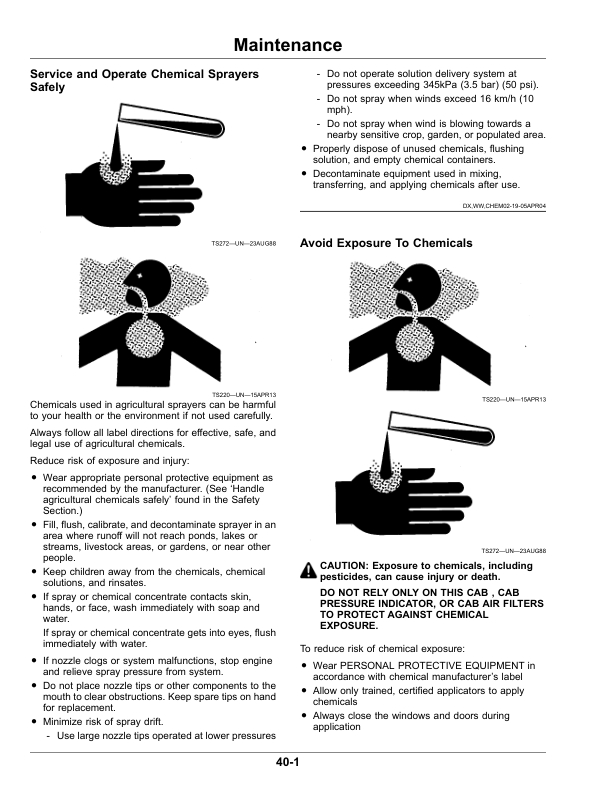 Maintenance

Service and Operate Chemical Sprayers Safely

TS272—UN—23AUG88

TS220—UN—15APR13

Chemicals used in agricultural sprayers can be harmful to your health or the environment if not used carefully.

Always follow all label directions for effective, safe, and legal use of agricultural chemicals.

Reduce risk of exposure and injury:

• Wear appropriate personal protective equipment as recommended by the manufacturer. (See 'Handle agricultural chemicals safely' found in the Safety Section.)
• Fill, flush, calibrate, and decontaminate sprayer in an area where runoff will not reach ponds, lakes or streams, livestock areas, or gardens, or near other people.
• Keep children away from the chemicals, chemical solutions, and rinsates.
• If spray or chemical concentrate contacts skin, hands, or face, wash immediately with soap and water.
If spray or chemical concentrate gets into eyes, flush immediately with water.
• If nozzle clogs or system malfunctions, stop engine and relieve spray pressure from system.
• Do not place nozzle tips or other components to the mouth to clear obstructions. Keep spare tips on hand for replacement.
• Minimize risk of spray drift.
- Use large nozzle tips operated at lower pressures
- Do not operate solution delivery system at pressures exceeding 345kPa (3.5 bar) (50 psi).
- Do not spray when winds exceed 16 km/h (10 mph).
- Do not spray when wind is blowing towards a nearby sensitive crop, garden, or populated area.
• Properly dispose of unused chemicals, flushing solution, and empty chemical containers.
• Decontaminate equipment used in mixing, transferring, and applying chemicals after use.

DX,WW,CHEM02-19-05APR04

Avoid Exposure To Chemicals

TS220—UN—15APR13

TS272—UN—23AUG88

CAUTION: Exposure to chemicals, including pesticides, can cause injury or death.

DO NOT RELY ONLY ON THIS CAB , CAB PRESSURE INDICATOR, OR CAB AIR FILTERS TO PROTECT AGAINST CHEMICAL EXPOSURE.

To reduce risk of chemical exposure:

• Wear PERSONAL PROTECTIVE EQUIPMENT in accordance with chemical manufacturer's label
• Allow only trained, certified applicators to apply chemicals
• Always close the windows and doors during application

40-1